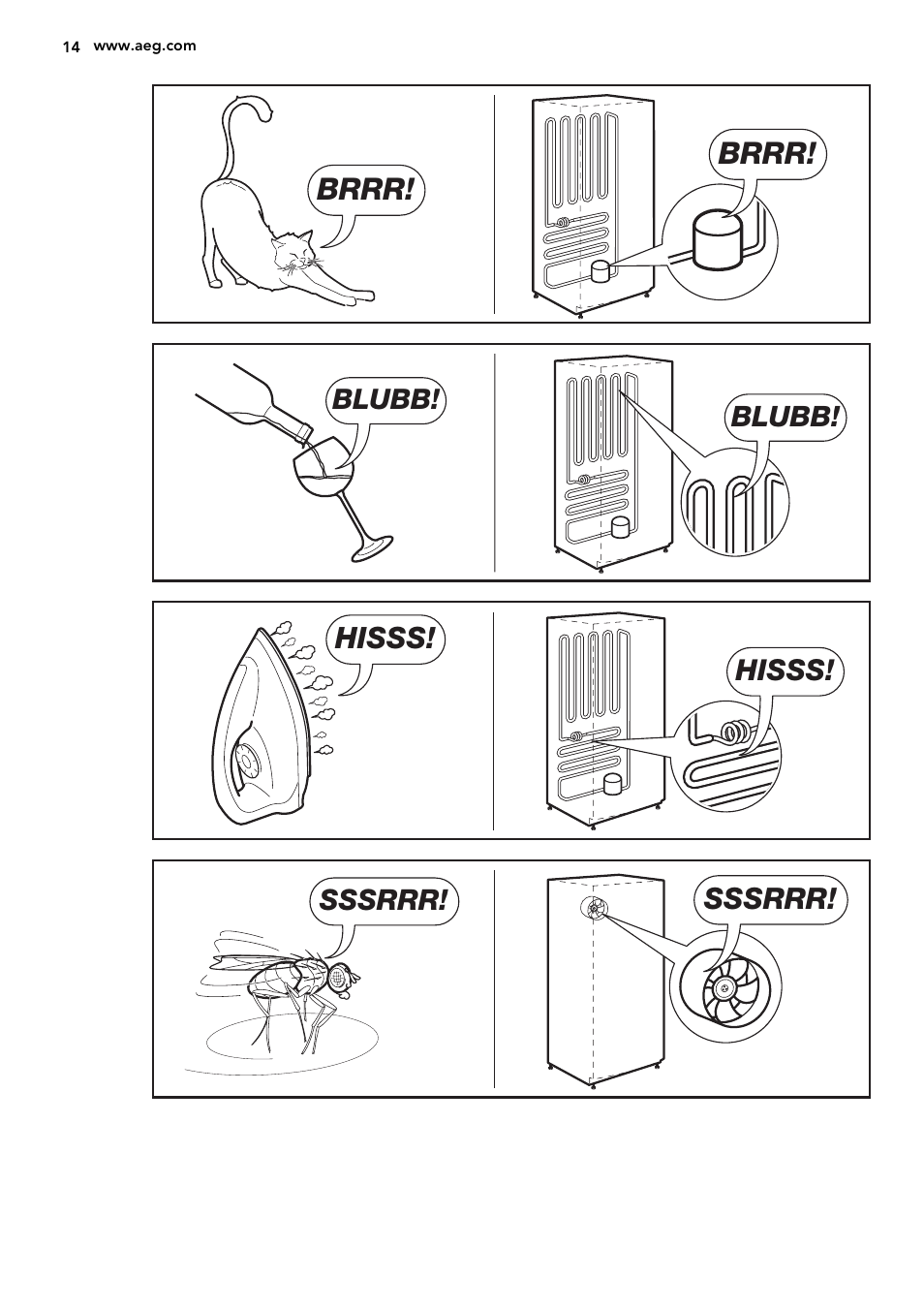 14 www.aeg.com

BRRR!

BRRR!

BLUBB!

BLUBB!

HISSS!

HISSS!

SSSRRR!

SSSRRR!