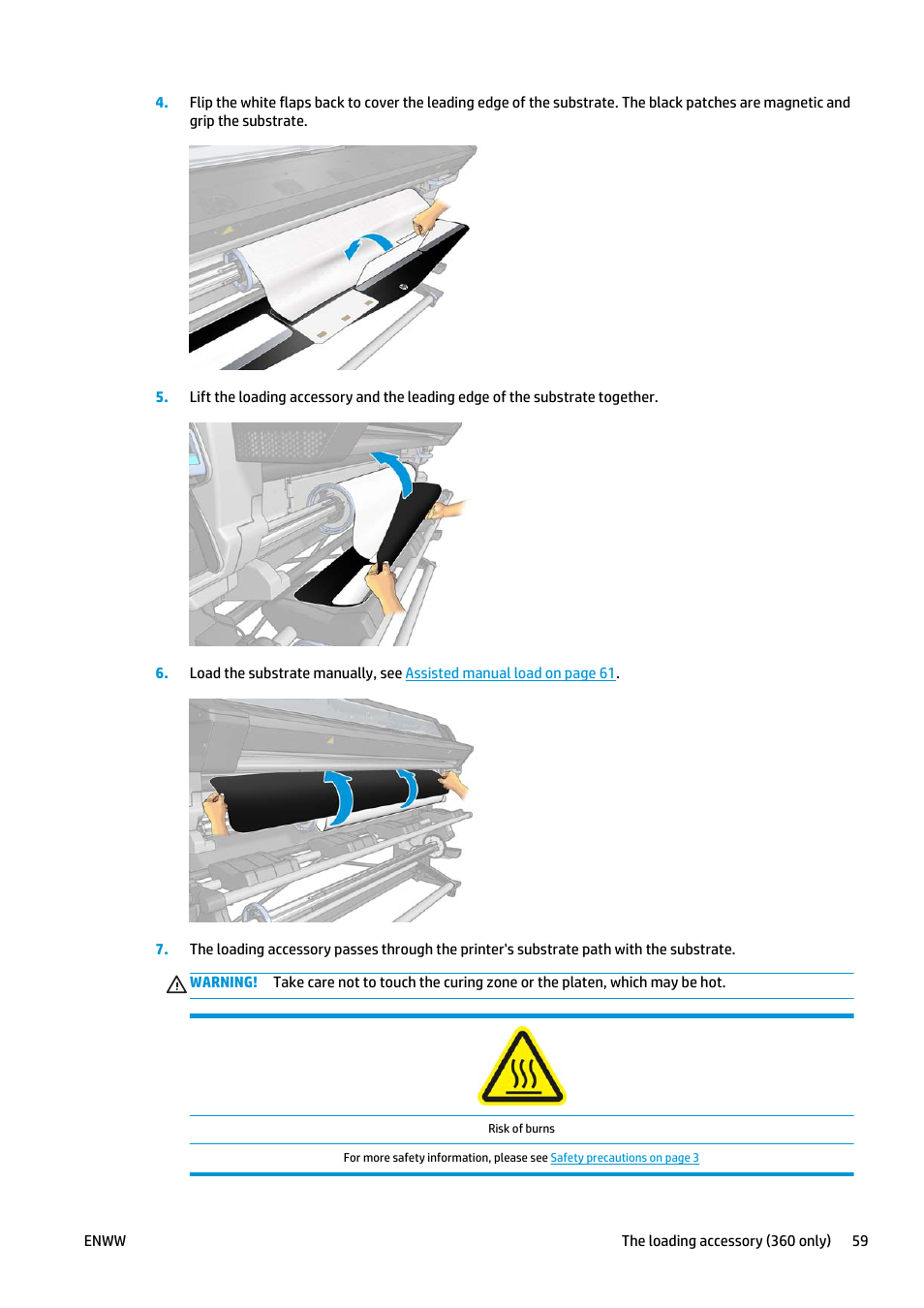 4. Flip the white flaps back to cover the leading edge of the substrate. The black patches are magnetic and grip the substrate.

5. Lift the loading accessory and the leading edge of the substrate together.

6. Load the substrate manually, see Assisted manual load on page 61.

7. The loading accessory passes through the printer's substrate path with the substrate.

WARNING! Take care not to touch the curing zone or the platen, which may be hot.

Risk of burns

For more safety information, please see Safety precautions on page 3

ENWW

The loading accessory (360 only) 59