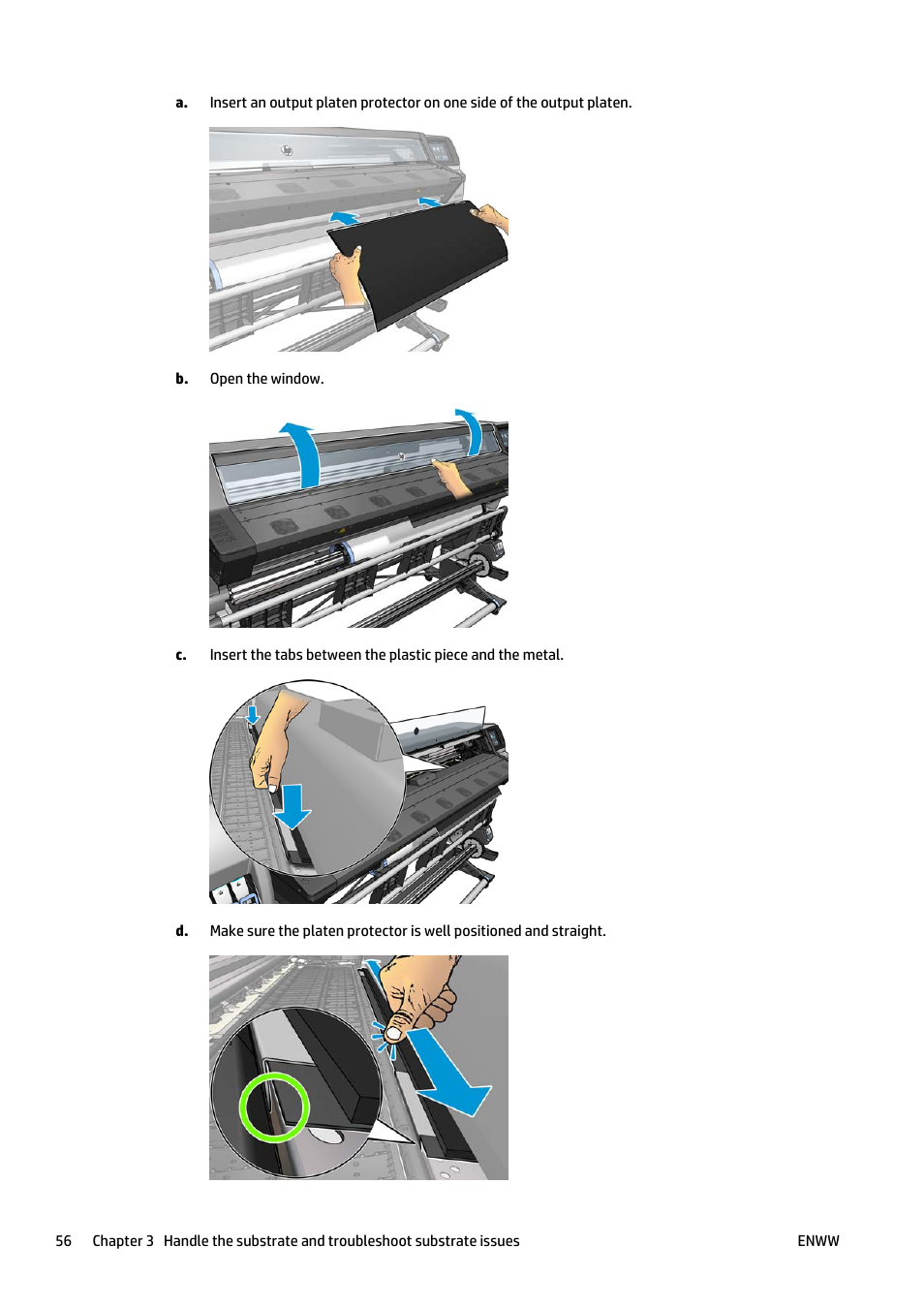 a. Insert an output platen protector on one side of the output platen.

b. Open the window.

c. Insert the tabs between the plastic piece and the metal.

d. Make sure the platen protector is well positioned and straight.

56 Chapter 3 Handle the substrate and troubleshoot substrate issues ENWW