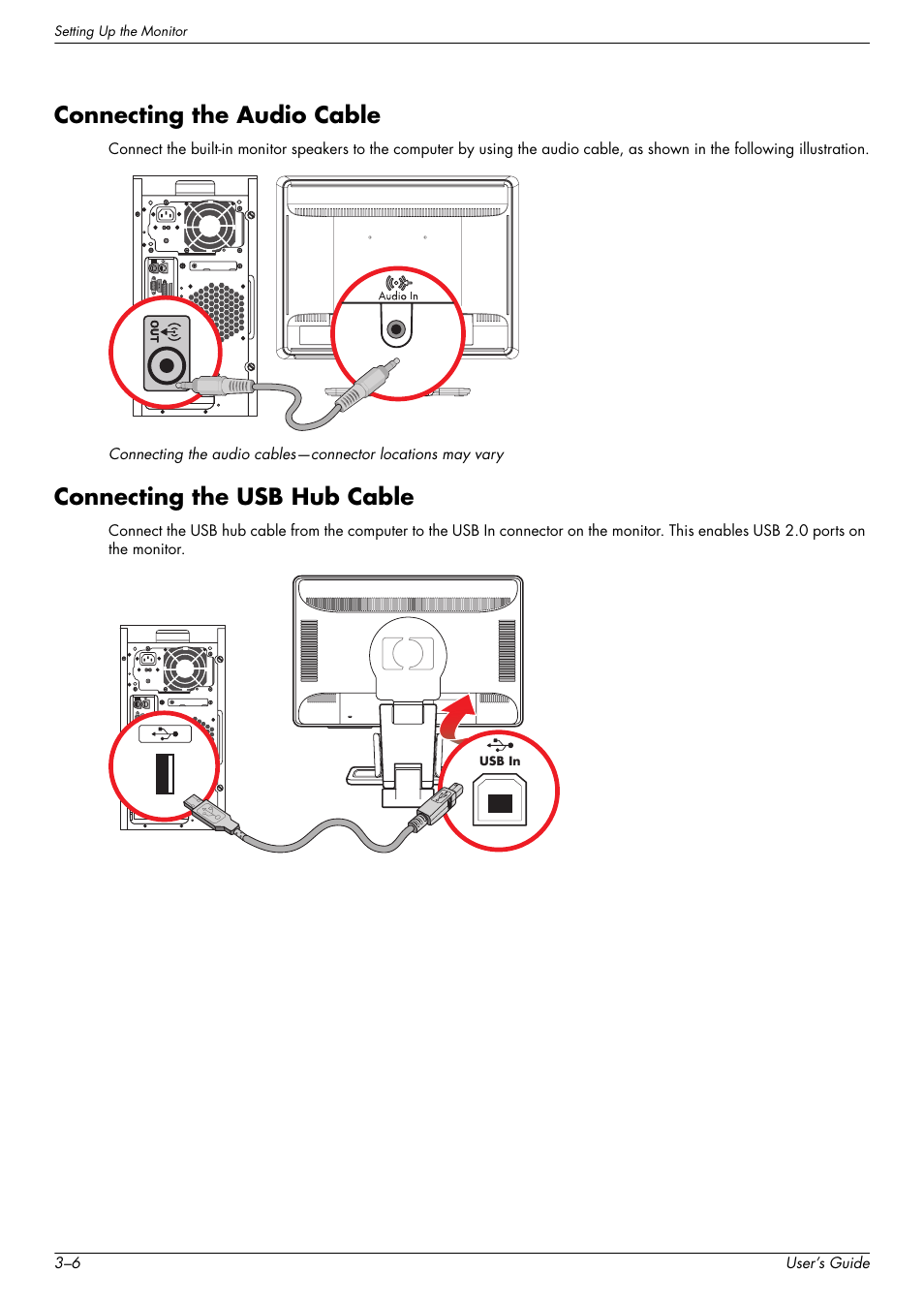 Setting Up the Monitor

Connecting the Audio Cable

Connect the built-in monitor speakers to the computer by using the audio cable, as shown in the following illustration.

OUT

Audio In

Connecting the audio cables—connector locations may vary

Connecting the USB Hub Cable

Connect the USB hub cable from the computer to the USB In connector on the monitor. This enables USB 2.0 ports on the monitor.

USB In

3–6

User's Guide