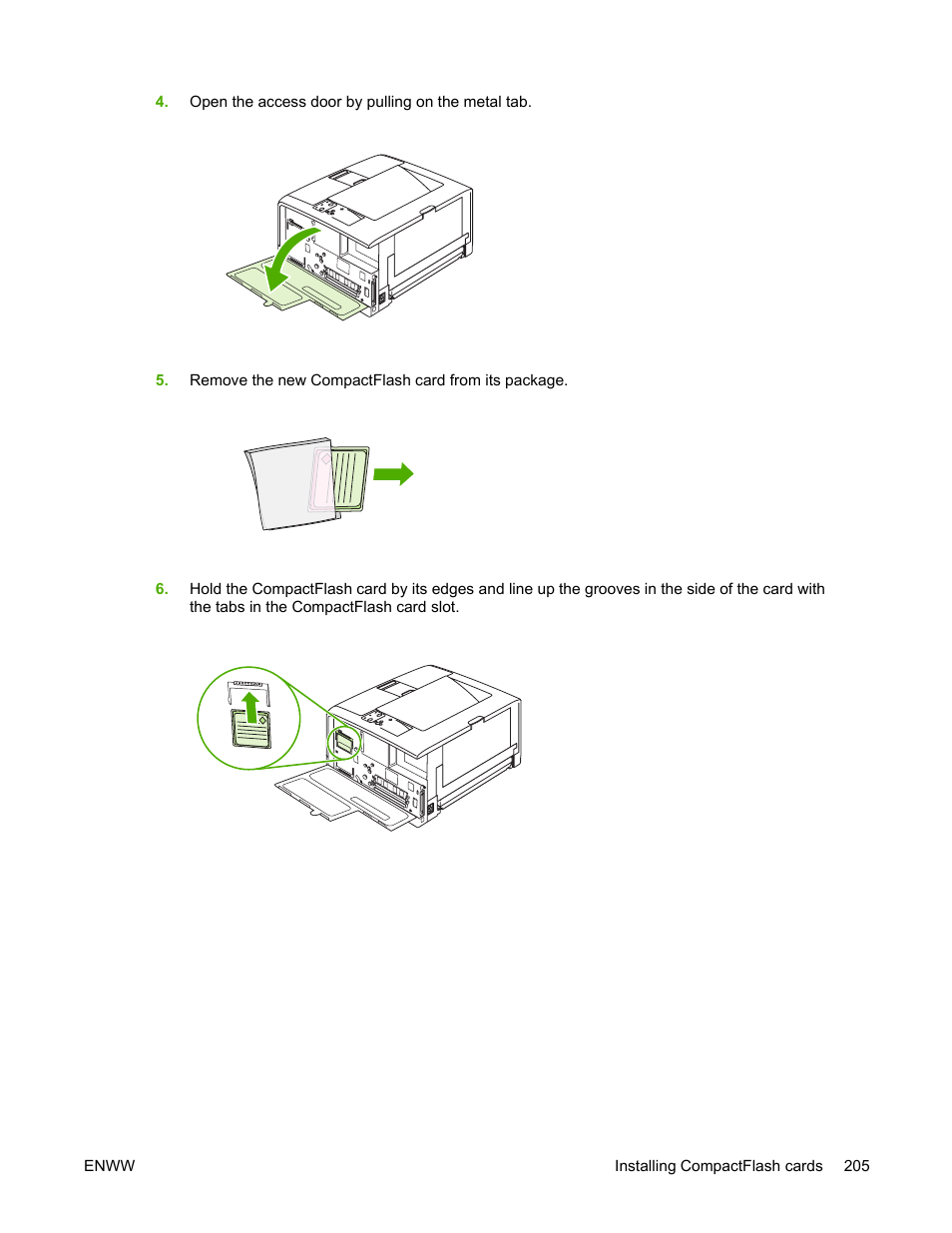 4. Open the access door by pulling on the metal tab.

5. Remove the new CompactFlash card from its package.

6. Hold the CompactFlash card by its edges and line up the grooves in the side of the card with the tabs in the CompactFlash card slot.

ENWW

Installing CompactFlash cards 205