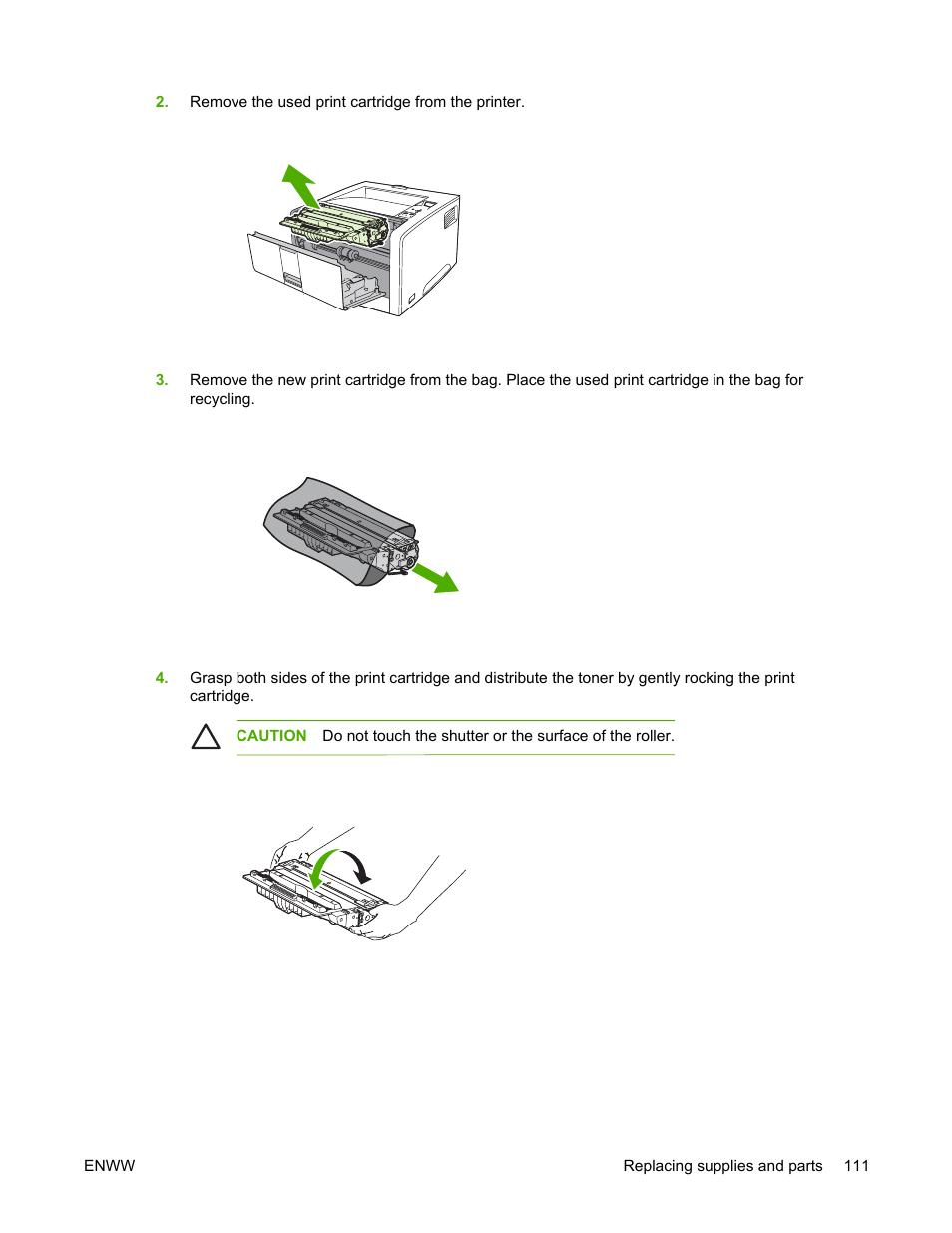 2. Remove the used print cartridge from the printer.

3. Remove the new print cartridge from the bag. Place the used print cartridge in the bag for recycling.

4. Grasp both sides of the print cartridge and distribute the toner by gently rocking the print cartridge.

CAUTION Do not touch the shutter or the surface of the roller.

ENWW

Replacing supplies and parts 111