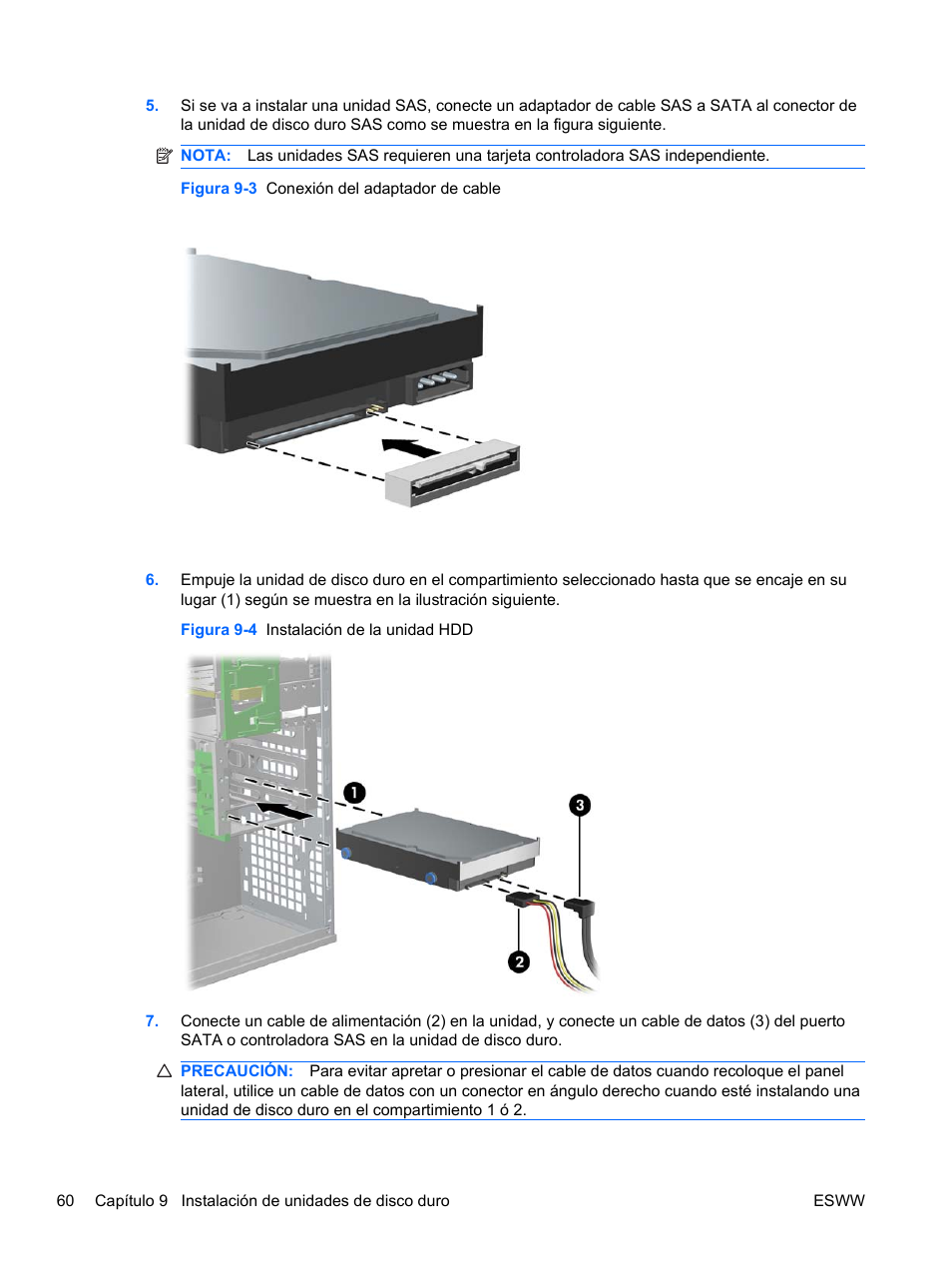 5. Si se va a instalar una unidad SAS, conecte un adaptador de cable SAS a SATA al conector de la unidad de disco duro SAS como se muestra en la figura siguiente.

NOTA: Las unidades SAS requieren una tarjeta controladora SAS independiente.

Figura 9-3 Conexión del adaptador de cable

6. Empuje la unidad de disco duro en el compartimiento seleccionado hasta que se encaje en su lugar (1) según se muestra en la ilustración siguiente.

Figura 9-4 Instalación de la unidad HDD

1

3

2

7. Conecte un cable de alimentación (2) en la unidad, y conecte un cable de datos (3) del puerto SATA o controladora SAS en la unidad de disco duro.

PRECAUCIÓN: Para evitar apretar o presionar el cable de datos cuando recoloque el panel lateral, utilice un cable de datos con un conector en ángulo derecho cuando esté instalando una unidad de disco duro en el compartimiento 1 ó 2.

60 Capítulo 9 Instalación de unidades de disco duro ESWW