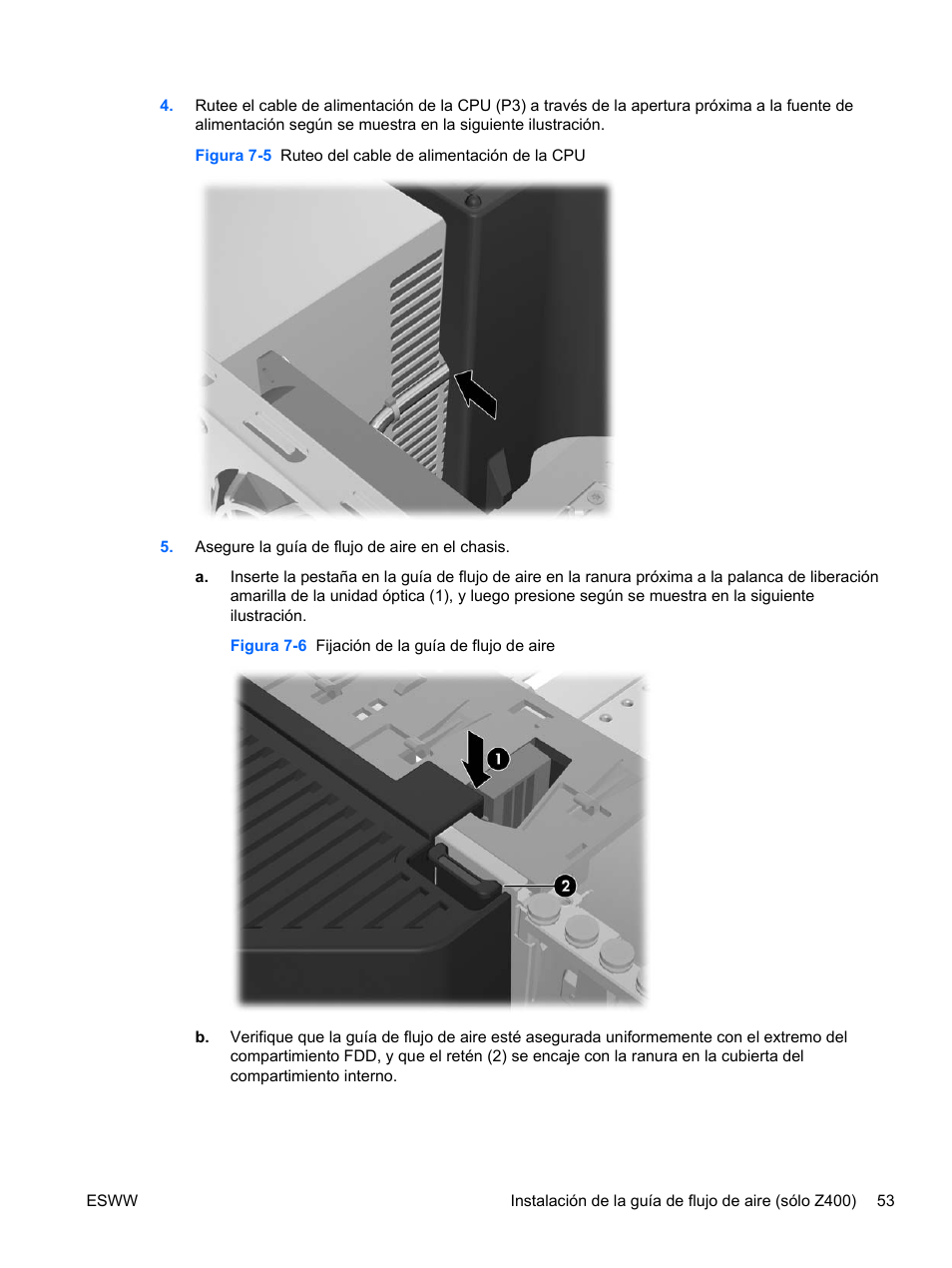 4. Rutee el cable de alimentación de la CPU (P3) a través de la apertura próxima a la fuente de alimentación según se muestra en la siguiente ilustración.

Figura 7-5 Ruteo del cable de alimentación de la CPU

5. Asegure la guía de flujo de aire en el chasis.

a. Inserte la pestaña en la guía de flujo de aire en la ranura próxima a la palanca de liberación amarilla de la unidad óptica (1), y luego presione según se muestra en la siguiente ilustración.

Figura 7-6 Fijación de la guía de flujo de aire

1

2

b. Verifique que la guía de flujo de aire esté asegurada uniformemente con el extremo del compartimiento FDD, y que el retén (2) se encaje con la ranura en la cubierta del compartimiento interno.

ESWW

Instalación de la guía de flujo de aire (sólo Z400) 53