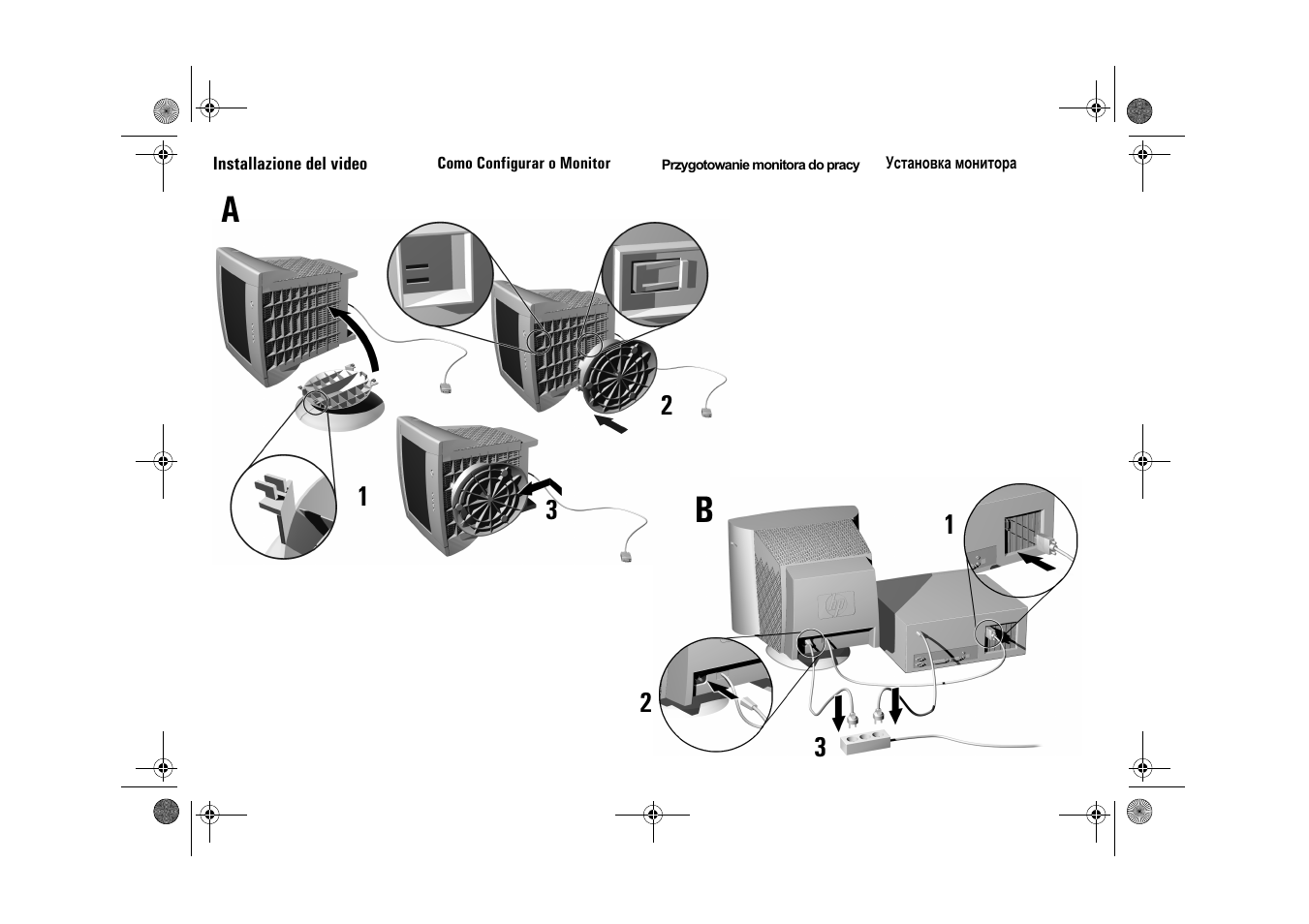 Installazione del video Como Configurar o Monitor Przygotowanie monitora do pracy Установка монитора

A

1

2

3

B

1

2

3