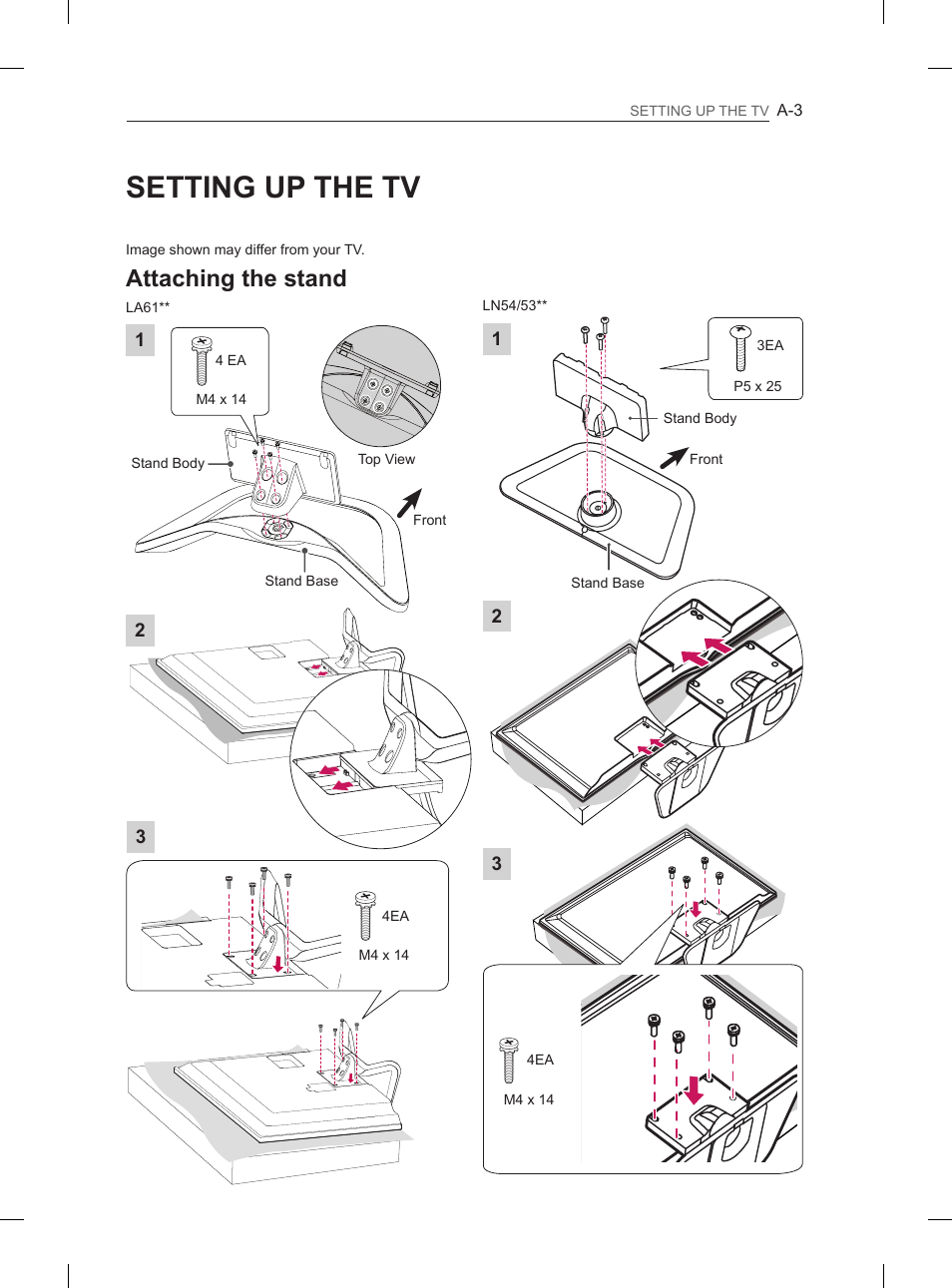 SETTING UP THE TV A-3

SETTING UP THE TV

Image shown may differ from your TV.

Attaching the stand

LA61**

1

4 EA

M4 x 14

Top View

Stand Body

Front

Stand Base

2

3

4EA

M4 x 14

LN54/53**

1

3EA

P5 x 25

Stand Body

Front

Stand Base

2

3

4EA

M4 x 14