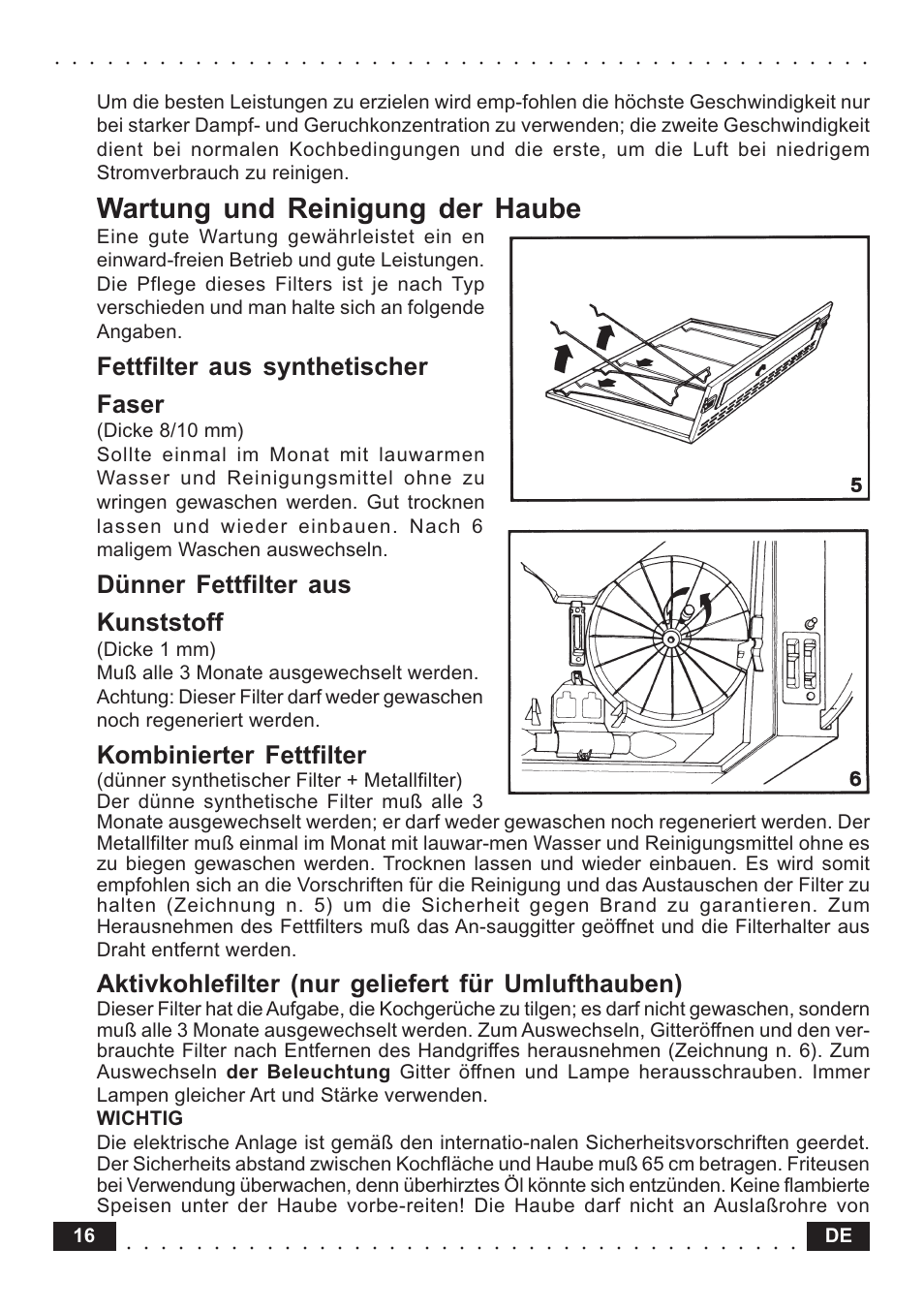 Um die besten Leistungen zu erzielen wird emp-fohlen die höchste Geschwindigkeit nur bei starker Dampf- und Geruchkonzentration zu verwenden; die zweite Geschwindigkeit dient bei normalen Kochbedingungen und die erste, um die Luft bei niedrigem Stromverbrauch zu reinigen.

Wartung und Reinigung der Haube

Eine gute Wartung gewährleistet ein en einward-freien Betrieb und gute Leistungen. Die Pflege dieses Filters ist je nach Typ verschieden und man halte sich an folgende Angaben.

Fettfilter aus synthetischer Faser

(Dicke 8/10 mm)
Sollte einmal im Monat mit lauwarmen Wasser und Reinigungsmittel ohne zu wringen gewaschen werden. Gut trocknen lassen und wieder einbauen. Nach 6 maligem Waschen auswechseln.

Dünner Fettfilter aus Kunststoff

(Dicke 1 mm)
Muß alle 3 Monate ausgewechselt werden.
Achtung: Dieser Filter darf weder gewaschen noch regeneriert werden.

Kombinierter Fettfilter

(dünner synthetischer Filter + Metallfilter)
Der dünne synthetische Filter muß alle 3 Monate ausgewechselt werden; er darf weder gewaschen noch regeneriert werden. Der Metallfilter muß einmal im Monat mit lauwar-men Wasser und Reinigungsmittel ohne es zu biegen gewaschen werden. Trocknen lassen und wieder einbauen. Es wird somit empfohlen sich an die Vorschriften für die Reinigung und das Austauschen der Filter zu halten (Zeichnung n. 5) um die Sicherheit gegen Brand zu garantieren. Zum Herausnehmen des Fettfilters muß das An-sauggitter geöffnet und die Filterhalter aus Draht entfernt werden.

5

6

Aktivkohlefilter (nur geliefert für Umlufthauben)

Dieser Filter hat die Aufgabe, die Kochgerüche zu tilgen; es darf nicht gewaschen, sondern muß alle 3 Monate ausgewechselt werden. Zum Auswechseln, Gitteröffnen und den verbrauchte Filter nach Entfernen des Handgriffes herausnehmen (Zeichnung n. 6). Zum Auswechseln der Beleuchtung Gitter öffnen und Lampe herausschrauben. Immer Lampen gleicher Art und Stärke verwenden.

WICHTIG

Die elektrische Anlage ist gemäß den internatio-nalen Sicherheitsvorschriften geerdet. Der Sicherheits abstand zwischen Kochfläche und Haube muß 65 cm betragen. Friteusen bei Verwendung überwachen, denn überhirztes Öl könnte sich entzünden. Keine flambierte Speisen unter der Haube vorbe-reiten! Die Haube darf nicht an Auslaßrohre von

16

DE