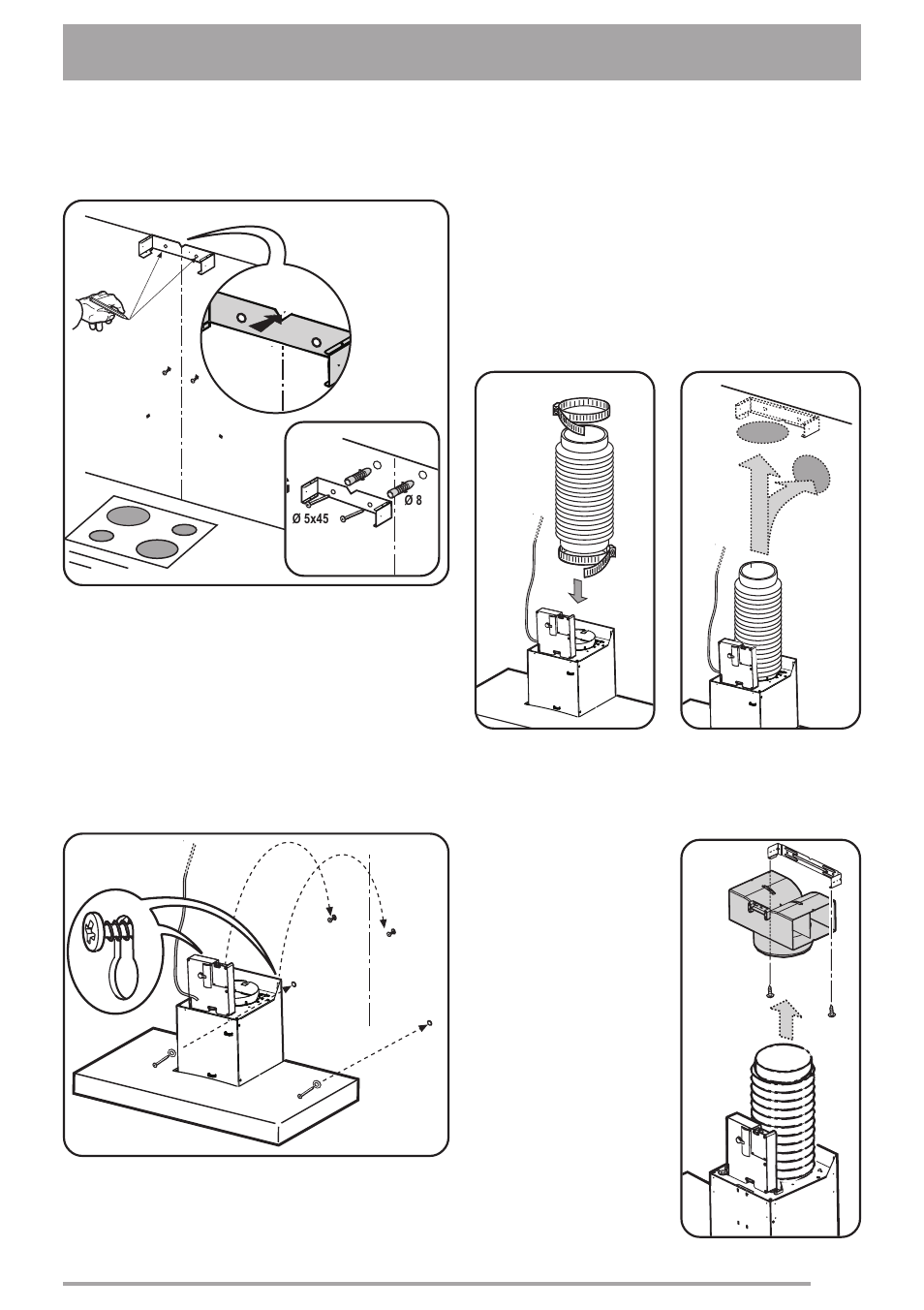 Ø 5x45

Ø 8