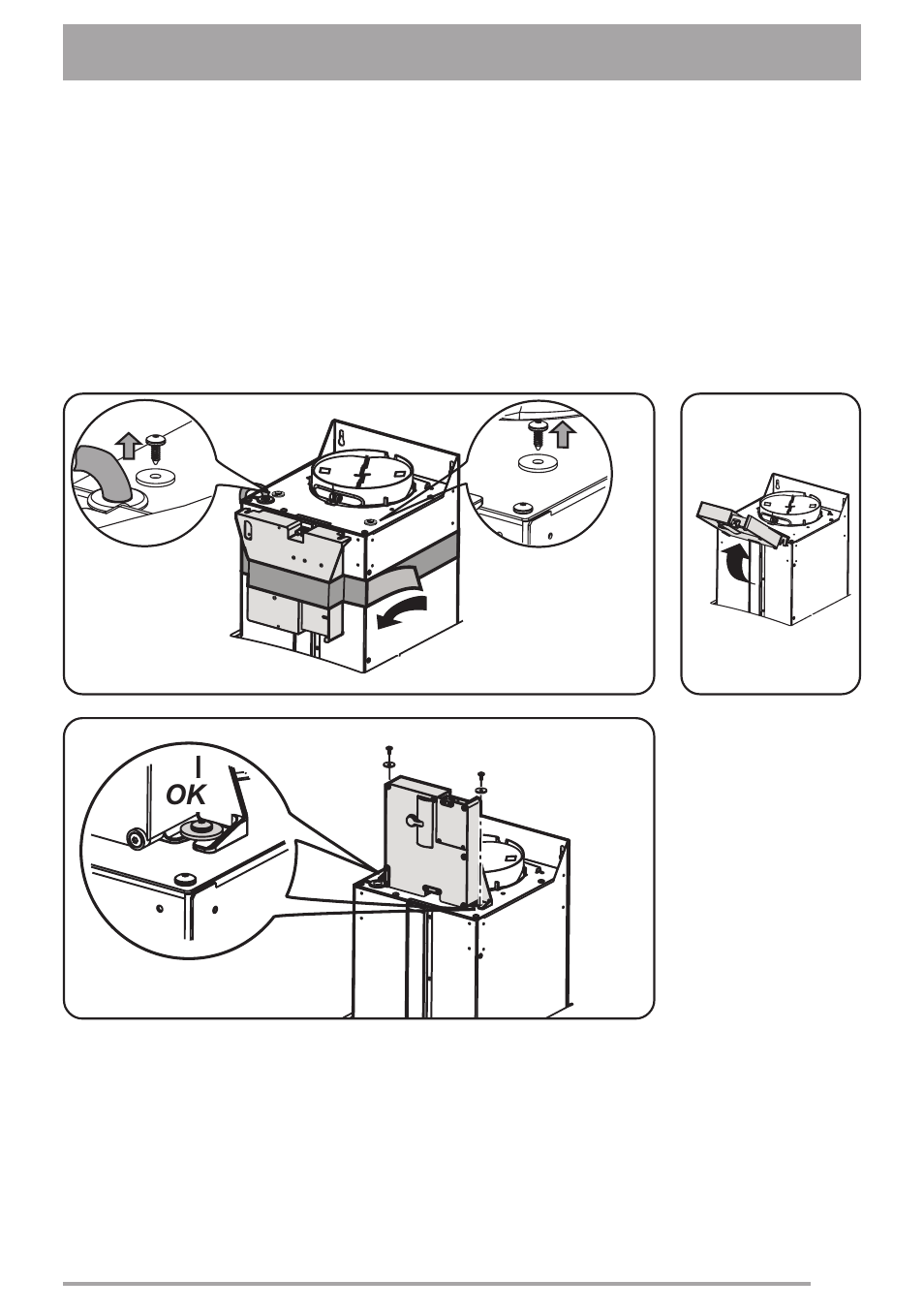 OK