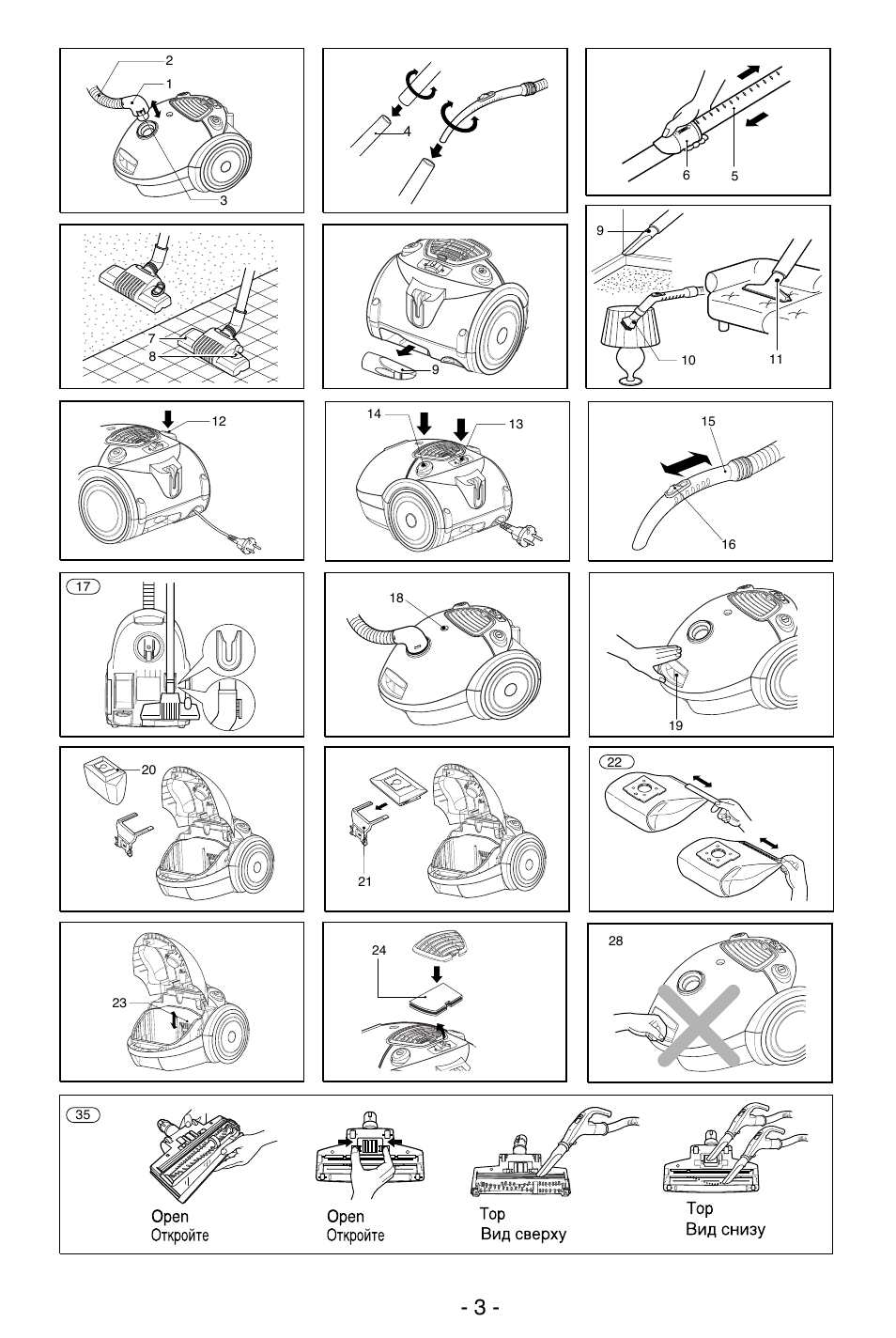 2
1
3

4

6
5

7
8

9

9
10
11

12

14
13

15
16

17

18

19

20

21

22

23

24

28

35
Open
Откройте
Open
Откройте
Top
Вид сверху
Top
Вид снизу

- 3 -