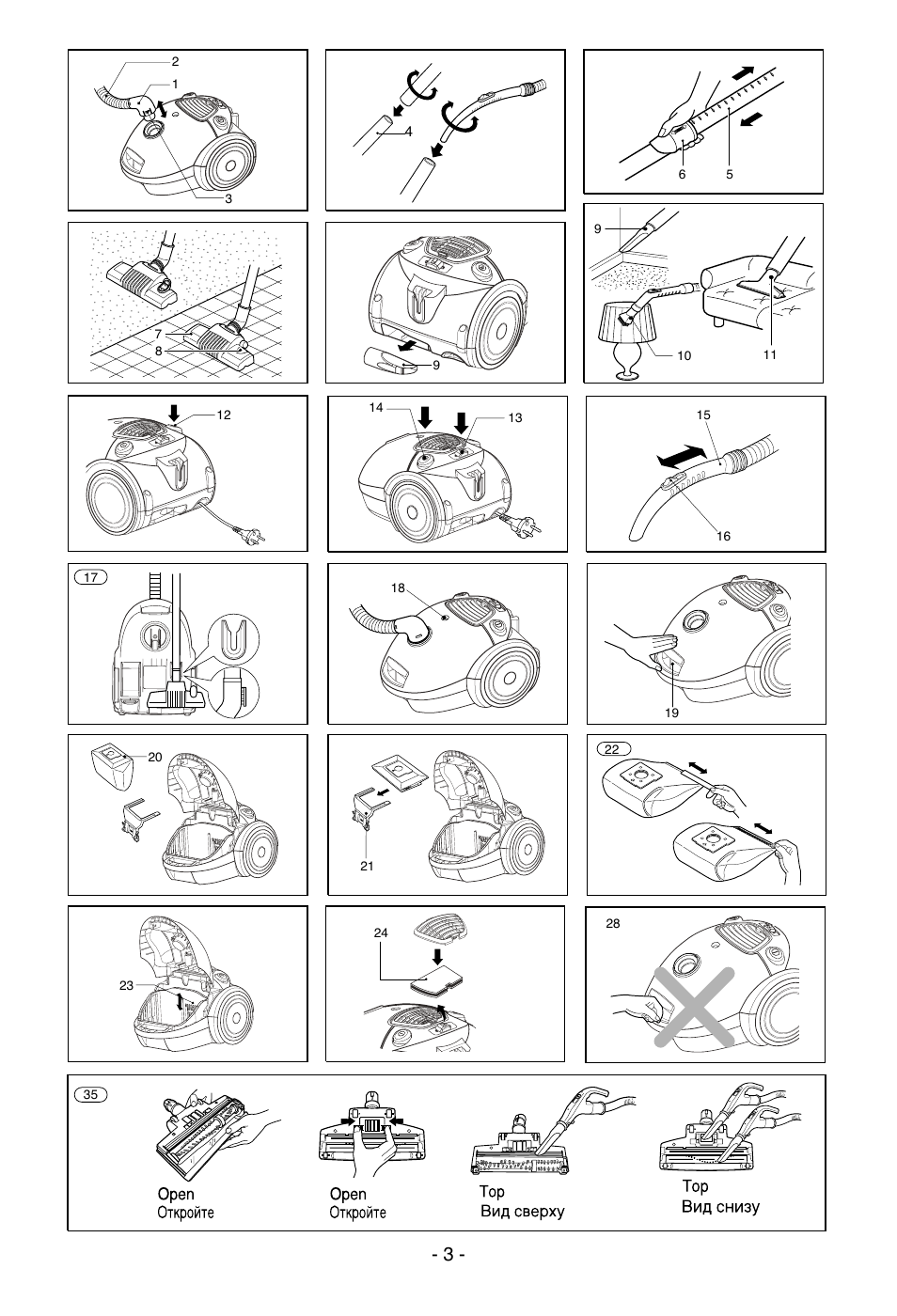 2
1
3

4

6
5

7
8

9

9
10
11

12

14
13

15
16

17

18

19

20

21

22

23

24

28

35
Open
Откройте
Open
Откройте
Top
Вид сверху
Top
Вид снизу

- 3 -