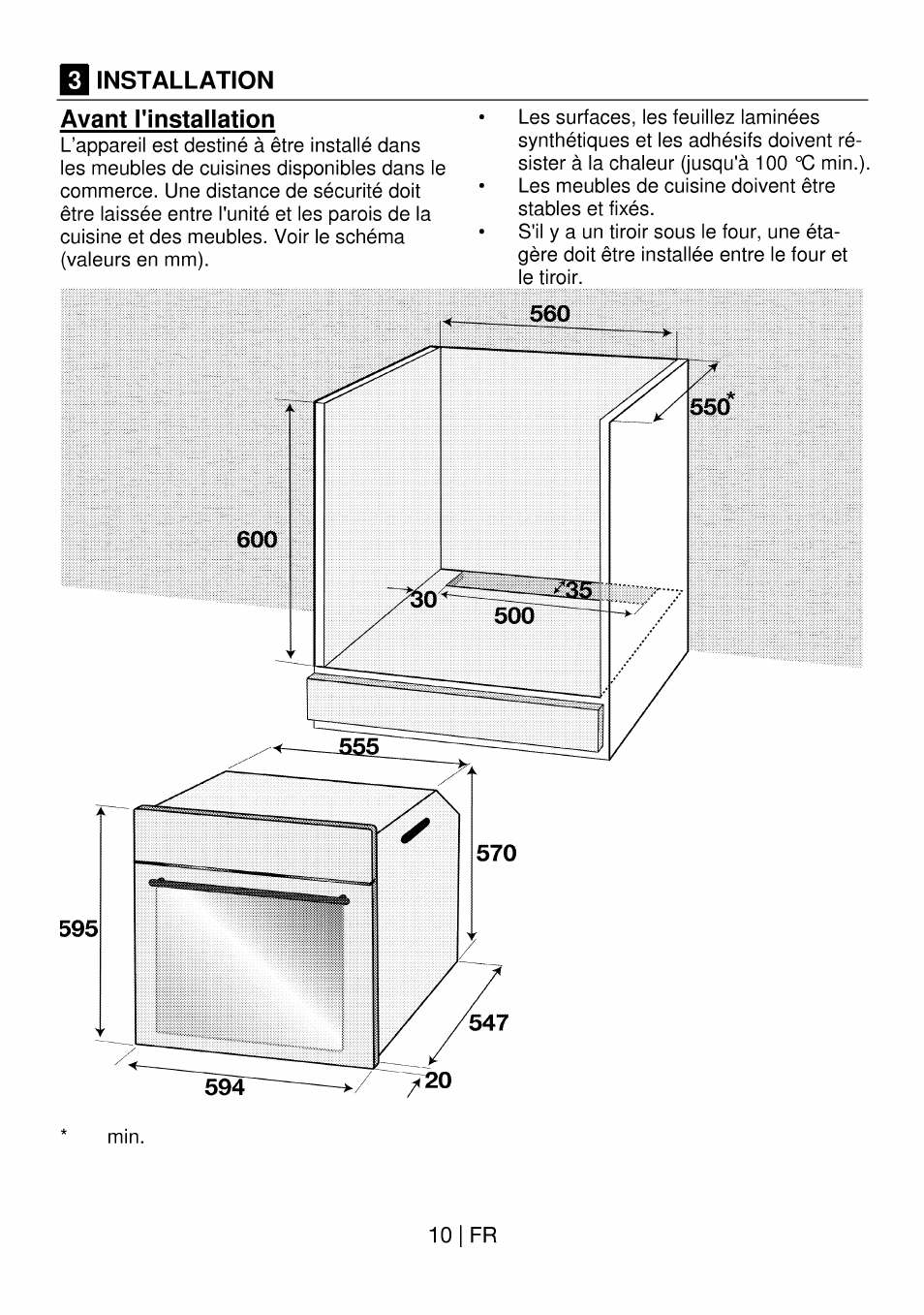 3 INSTALLATION

Avant l'installation

L'appareil est destiné à être installé dans les meubles de cuisines disponibles dans le commerce. Une distance de sécurité doit être laissée entre l'unité et les parois de la cuisine et des meubles. Voir le schéma (valeurs en mm).

• Les surfaces, les feuillez laminées synthétiques et les adhésifs doivent résister à la chaleur (jusqu'à 100 °C min.).
• Les meubles de cuisine doivent être stables et fixés.
• S'il y a un tiroir sous le four, une étagère doit être installée entre le four et le tiroir.

560
550*
600
30
35
500
555
570
595
547
594
20

* min.

10 | FR