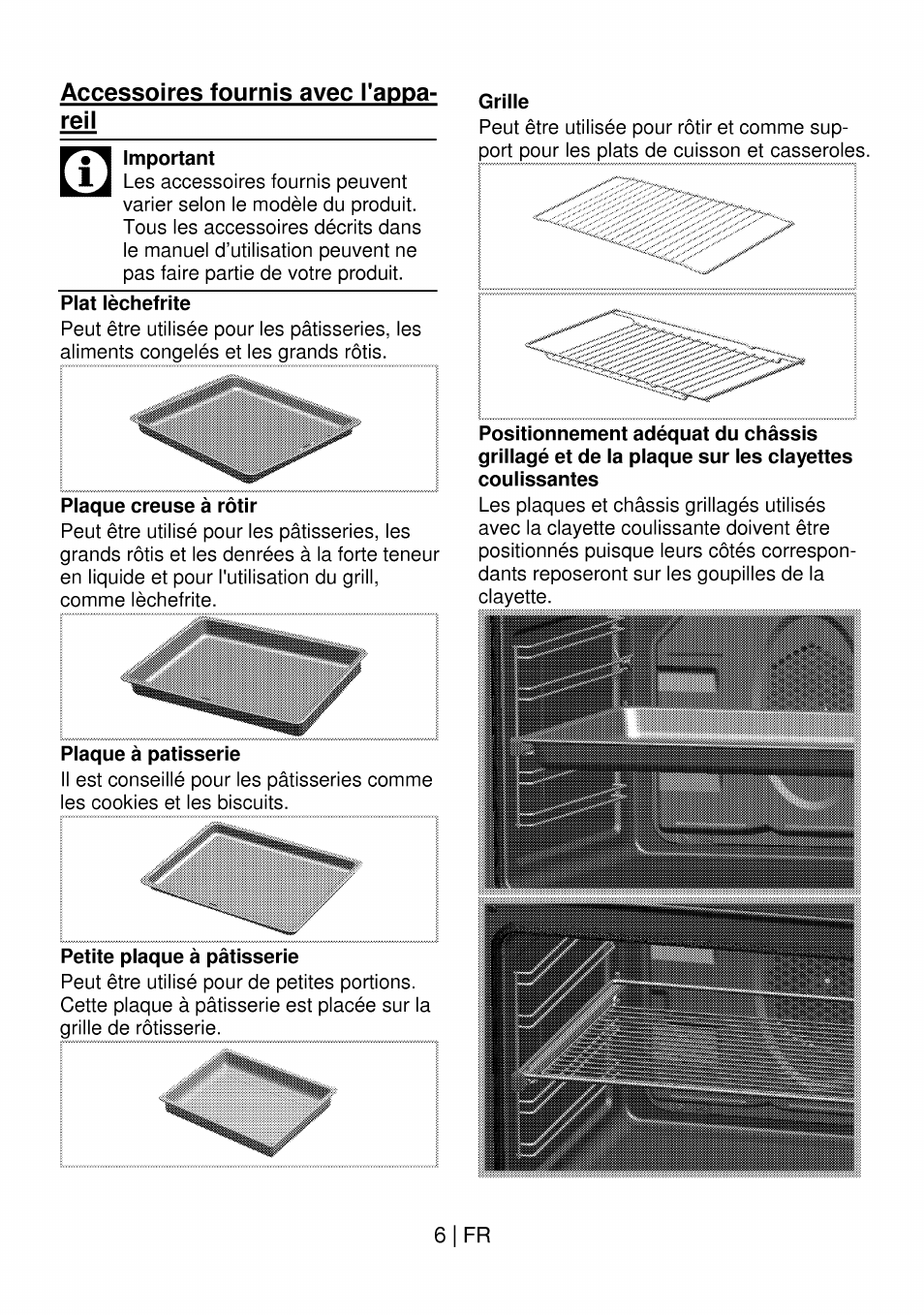 Accessoires fournis avec l'appareil

Important
Les accessoires fournis peuvent varier selon le modèle du produit. Tous les accessoires décrits dans le manuel d'utilisation peuvent ne pas faire partie de votre produit.

Plat lèchefrite
Peut être utilisée pour les pâtisseries, les aliments congelés et les grands rôtis.

Plaque creuse à rôtir
Peut être utilisé pour les pâtisseries, les grands rôtis et les denrées à la forte teneur en liquide et pour l'utilisation du grill, comme lèchefrite.

Plaque à patisserie
Il est conseillé pour les pâtisseries comme les cookies et les biscuits.

Petite plaque à pâtisserie
Peut être utilisé pour de petites portions. Cette plaque à pâtisserie est placée sur la grille de rôtisserie.

Grille
Peut être utilisée pour rôtir et comme support pour les plats de cuisson et casseroles.

Positionnement adéquat du châssis grillagé et de la plaque sur les clayettes coulissantes
Les plaques et châssis grillagés utilisés avec la clayette coulissante doivent être positionnés puisque leurs côtés correspondants reposeront sur les goupilles de la clayette.

6 | FR