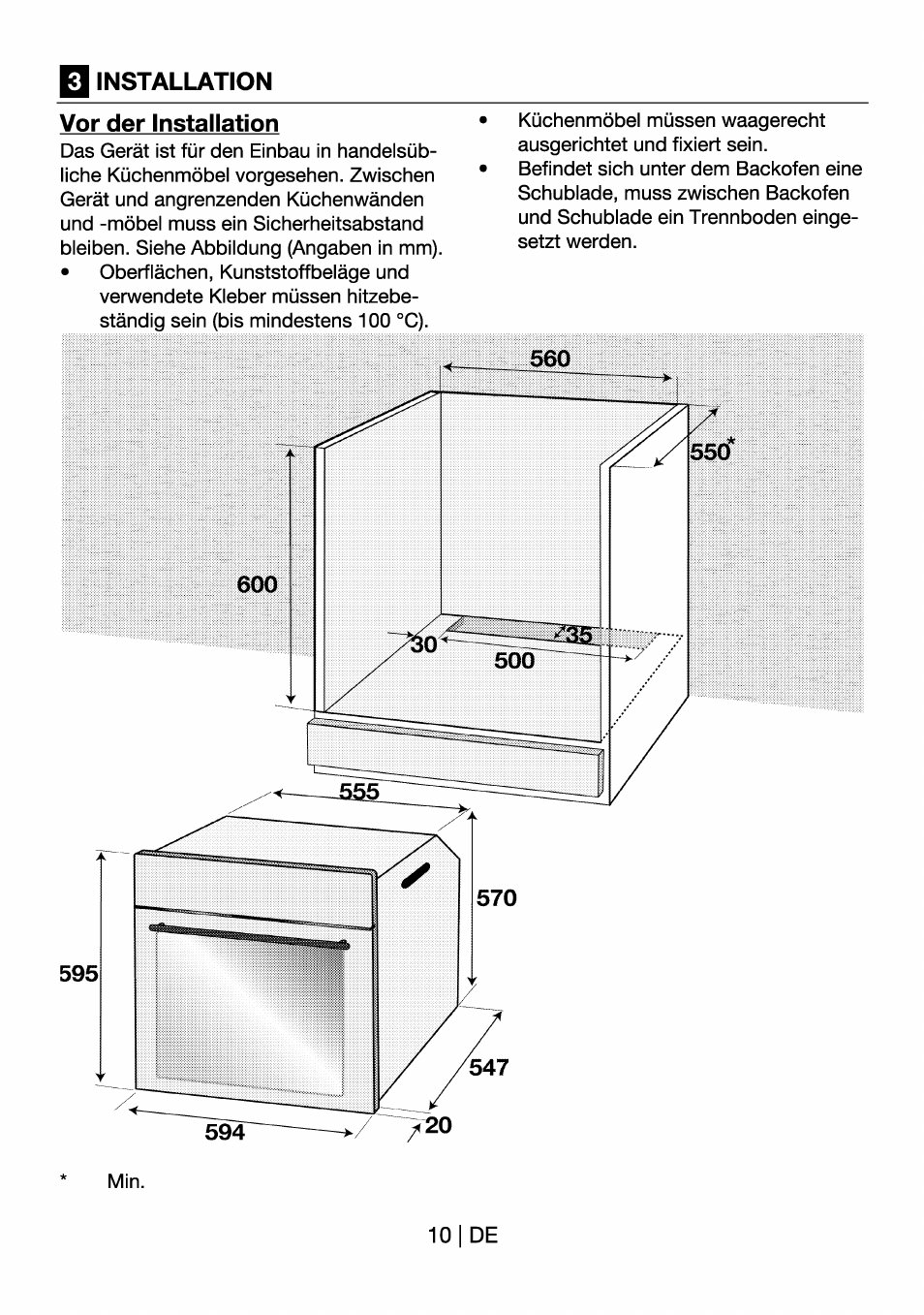 3 INSTALLATION

Vor der Installation

Das Gerät ist für den Einbau in handelsübliche Küchenmöbel vorgesehen. Zwischen Gerät und angrenzenden Küchenwänden und -möbel muss ein Sicherheitsabstand bleiben. Siehe Abbildung (Angaben in mm).

• Oberflächen, Kunststoffbeläge und verwendete Kleber müssen hitzebeständig sein (bis mindestens 100 °C).

• Küchenmöbel müssen waagerecht ausgerichtet und fixiert sein.

• Befindet sich unter dem Backofen eine Schublade, muss zwischen Backofen und Schublade ein Trennboden eingesetzt werden.

560
550*
600
30
35
500
555
570
595
547
594
20

* Min.

10 | DE