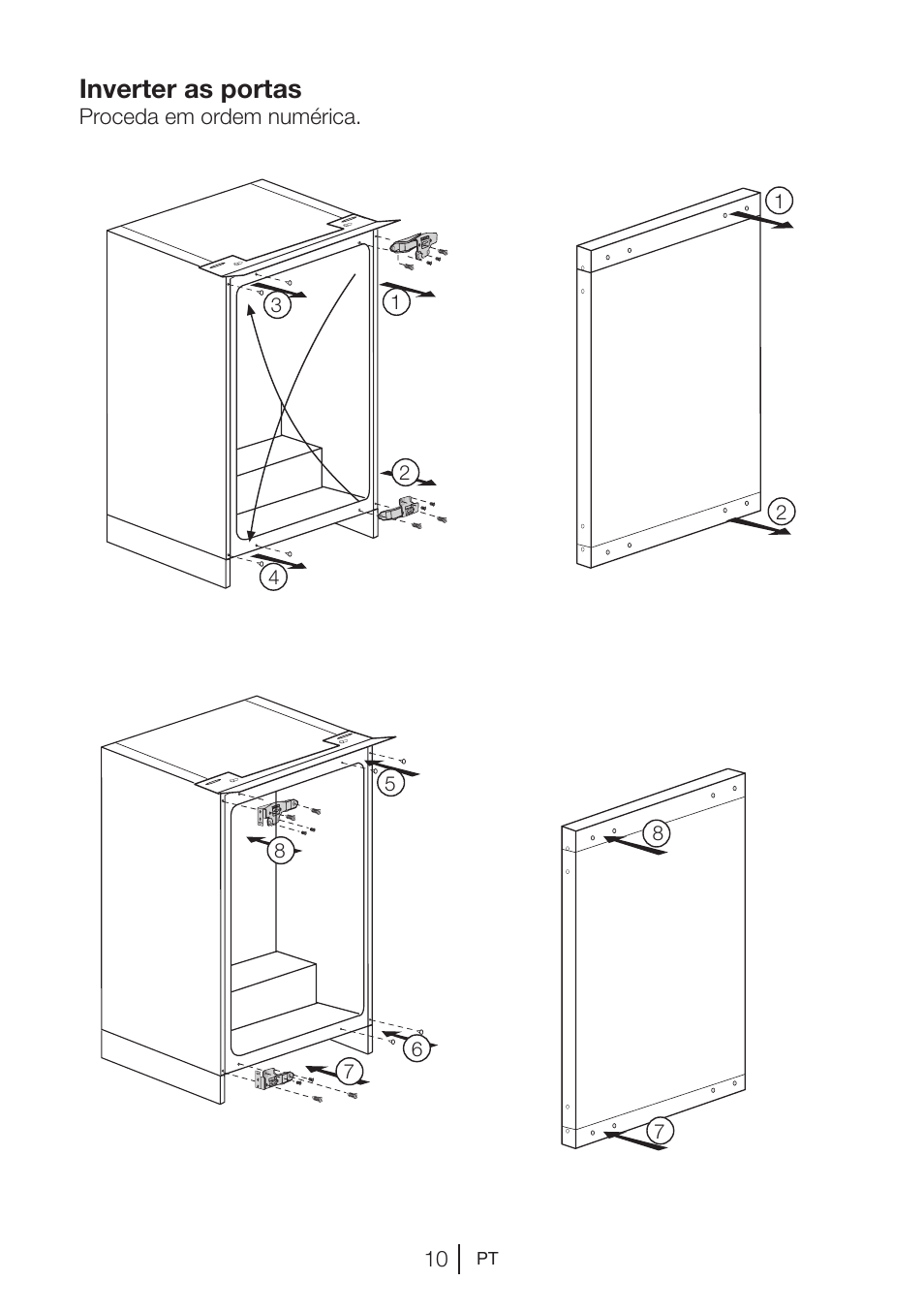 Inverter as portas
Proceda em ordem numérica.

3
1
2
4
1
2

5
8
6
7
8
7

10 PT