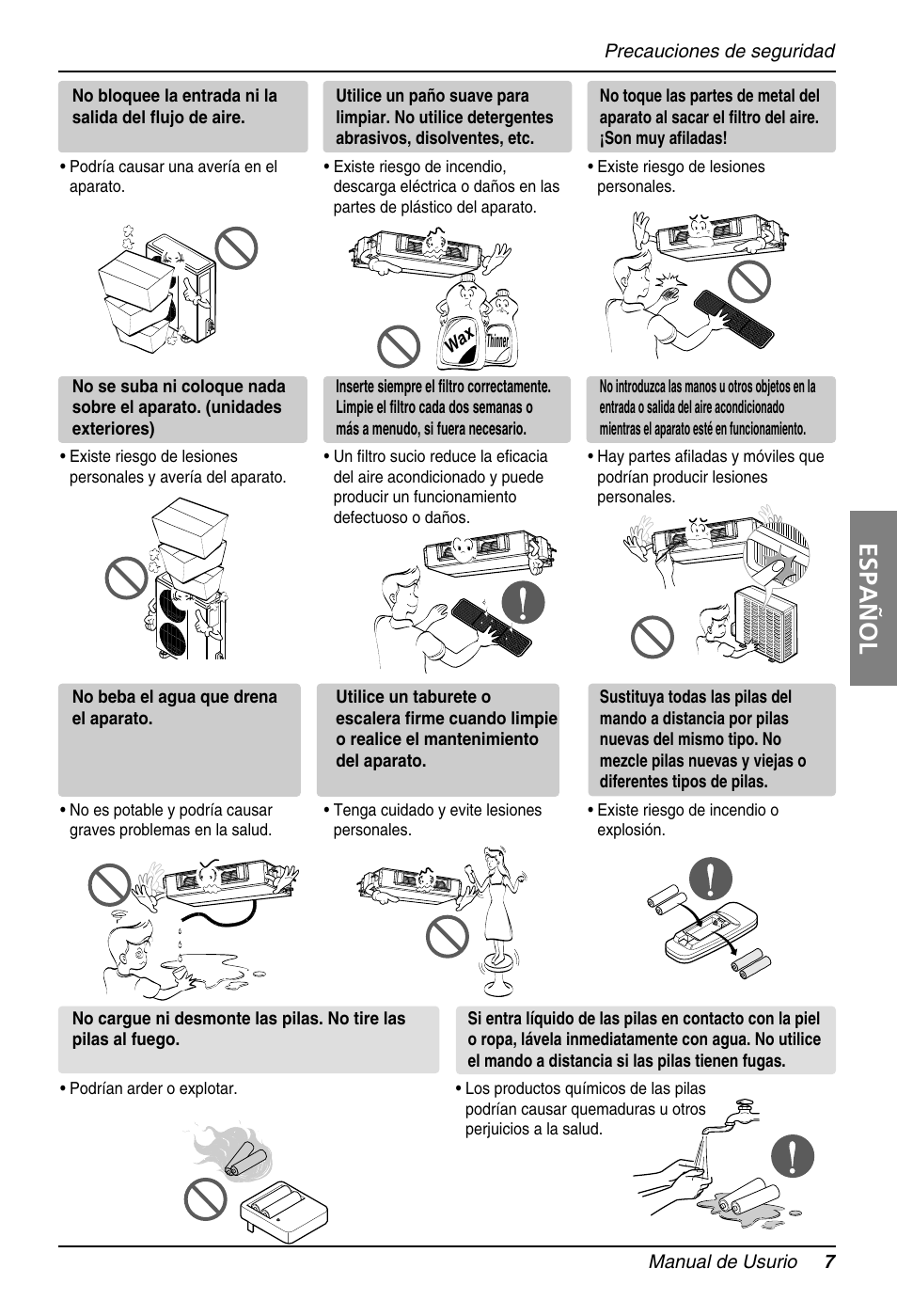 Precauciones de seguridad

No bloquee la entrada ni la salida del flujo de aire.

• Podría causar una avería en el aparato.

Utilice un paño suave para limpiar. No utilice detergentes abrasivos, disolventes, etc.

• Existe riesgo de incendio, descarga eléctrica o daños en las partes de plástico del aparato.

Wax

Thinner

No toque las partes de metal del aparato al sacar el filtro del aire. ¡Son muy afiladas!

• Existe riesgo de lesiones personales.

No se suba ni coloque nada sobre el aparato. (unidades exteriores)

• Existe riesgo de lesiones personales y avería del aparato.

Inserte siempre el filtro correctamente. Limpie el filtro cada dos semanas o más a menudo, si fuera necesario.

• Un filtro sucio reduce la eficacia del aire acondicionado y puede producir un funcionamiento defectuoso o daños.

No introduzca las manos u otros objetos en la entrada o salida del aire acondicionado mientras el aparato esté en funcionamiento.

• Hay partes afiladas y móviles que podrían producir lesiones personales.

ESPAÑOL

No beba el agua que drena el aparato.

• No es potable y podría causar graves problemas en la salud.

Utilice un taburete o escalera firme cuando limpie o realice el mantenimiento del aparato.

• Tenga cuidado y evite lesiones personales.

Sustituya todas las pilas del mando a distancia por pilas nuevas del mismo tipo. No mezcle pilas nuevas y viejas o diferentes tipos de pilas.

• Existe riesgo de incendio o explosión.

No cargue ni desmonte las pilas. No tire las pilas al fuego.

• Podrían arder o explotar.

Si entra líquido de las pilas en contacto con la piel o ropa, lávela inmediatamente con agua. No utilice el mando a distancia si las pilas tienen fugas.

• Los productos químicos de las pilas podrían causar quemaduras u otros perjuicios a la salud.

Manual de Usurio 7