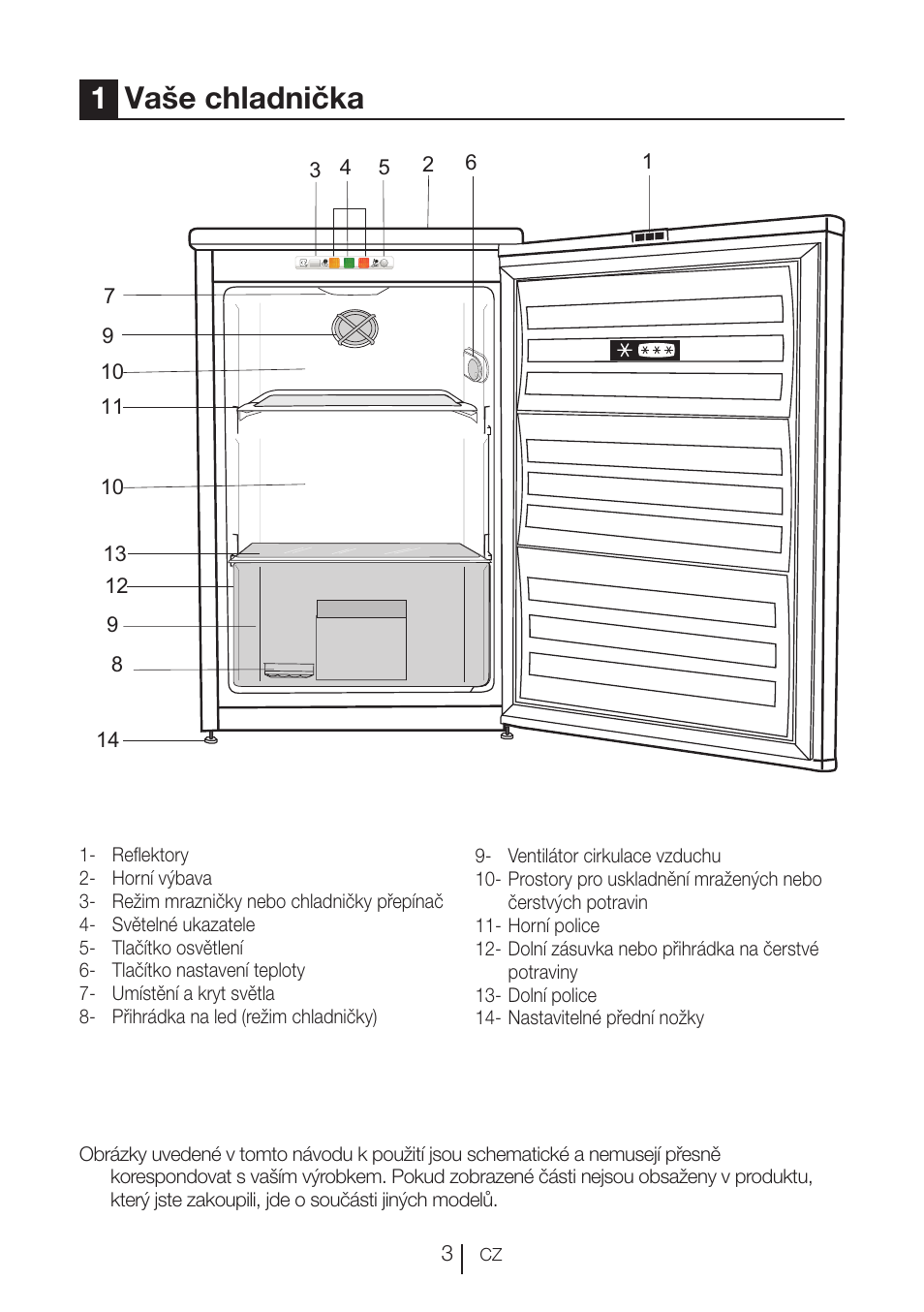 1 Vaše chladnička

3 4 5 2 6 1

7
9
10
11
10
13
12
9
8
14

1- Reflektory
2- Horní výbava
3- Režim mrazničky nebo chladničky přepínač
4- Světelné ukazatele
5- Tlačítko osvětlení
6- Tlačítko nastavení teploty
7- Umístění a kryt světla
8- Přihrádka na led (režim chladničky)

9- Ventilátor cirkulace vzduchu
10- Prostory pro uskladnění mražených nebo čerstvých potravin
11- Horní police
12- Dolní zásuvka nebo přihrádka na čerstvé potraviny
13- Dolní police
14- Nastavitelné přední nožky

Obrázky uvedené v tomto návodu k použití jsou schematické a nemusejí přesně korespondovat s vaším výrobkem. Pokud zobrazené části nejsou obsaženy v produktu, který jste zakoupili, jde o součásti jiných modelů.

3 CZ