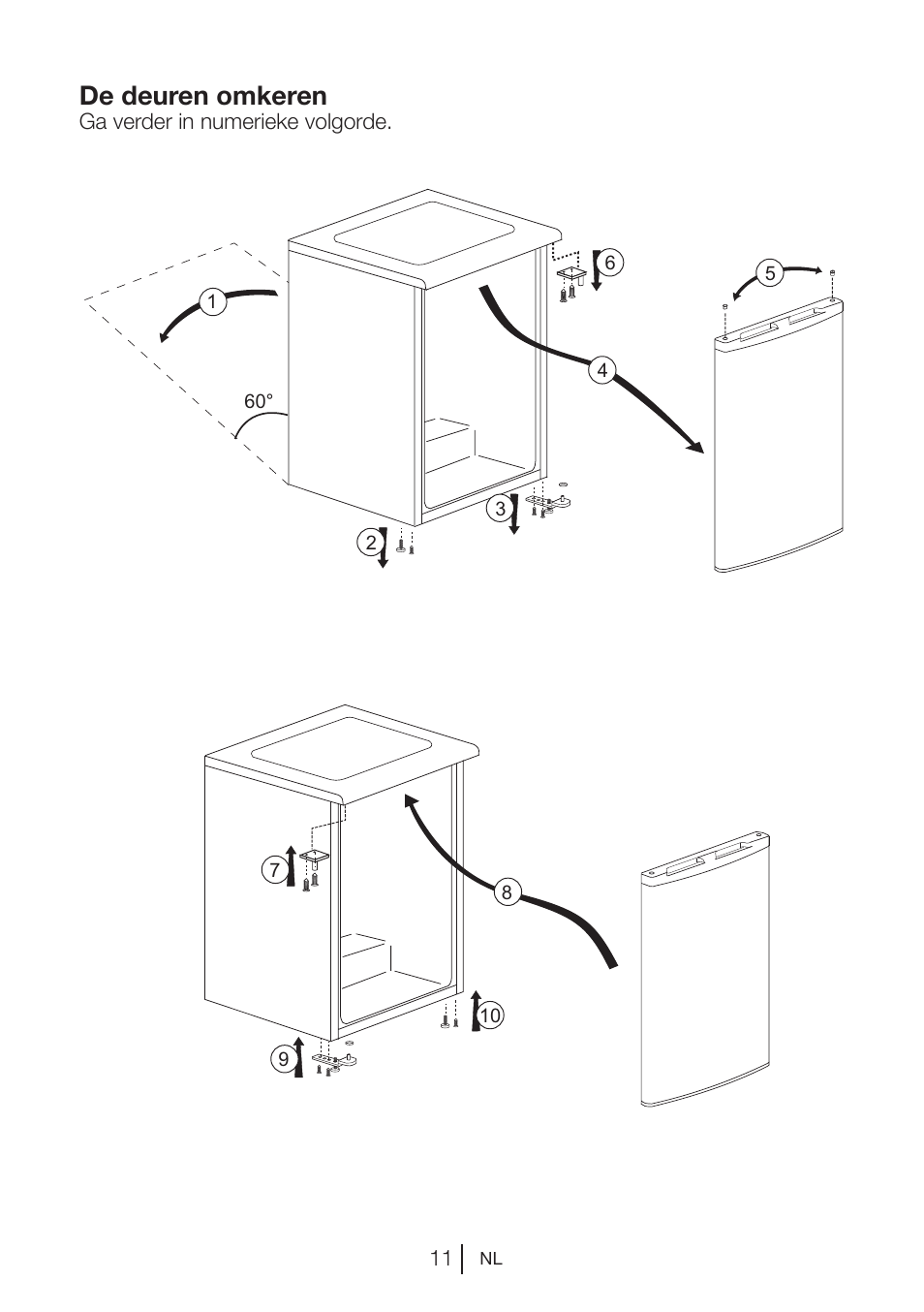 De deuren omkeren
Ga verder in numerieke volgorde.

1
60°
6
5
4
3
2

7
8
10
9

11 NL