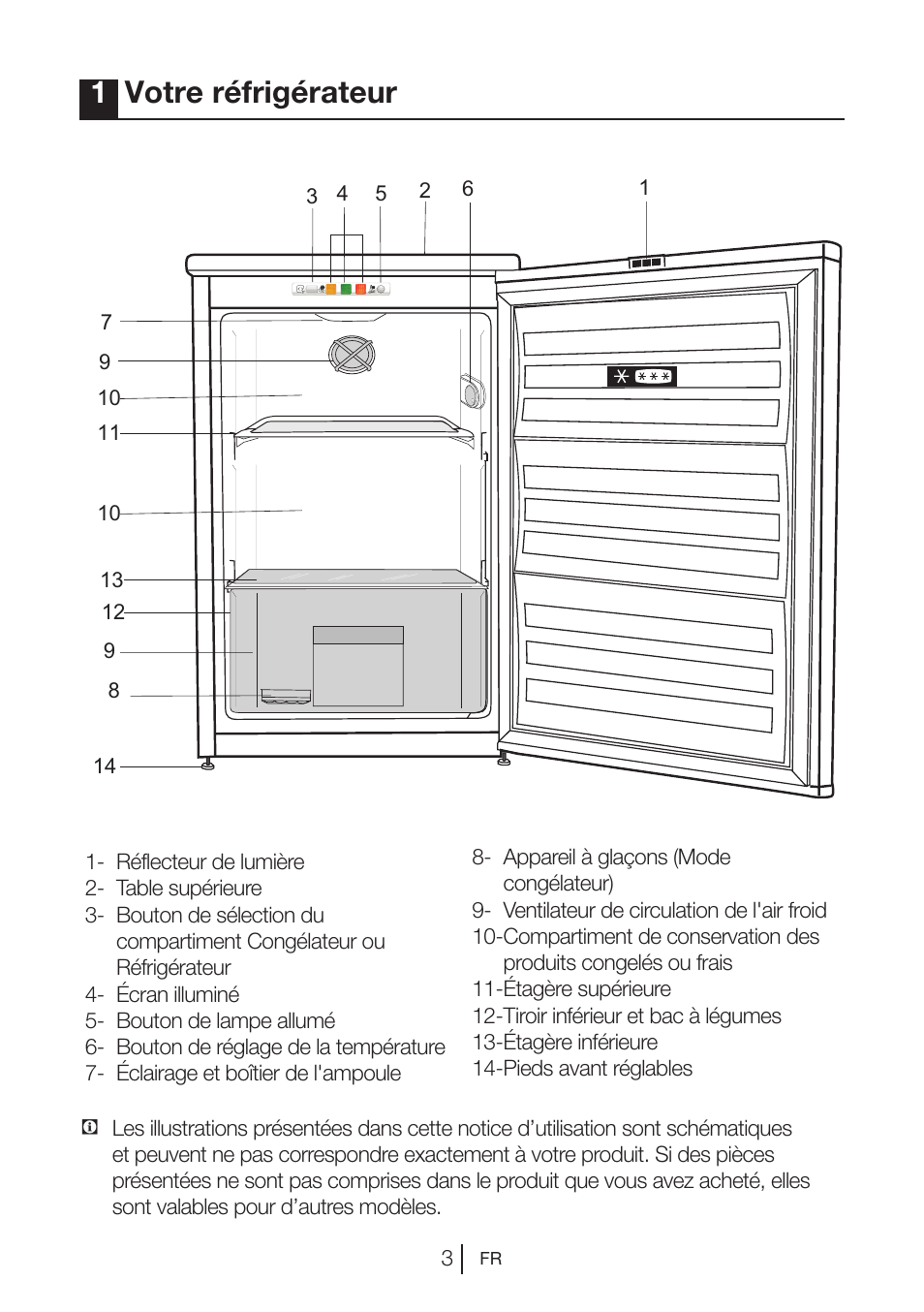 1 Votre réfrigérateur

3 4 5 2 6 1

7
9
10
11
10
13
12
9
8
14

1- Réflecteur de lumière
2- Table supérieure
3- Bouton de sélection du compartiment Congélateur ou Réfrigérateur
4- Écran illuminé
5- Bouton de lampe allumé
6- Bouton de réglage de la température
7- Éclairage et boîtier de l'ampoule

8- Appareil à glaçons (Mode congélateur)
9- Ventilateur de circulation de l'air froid
10-Compartiment de conservation des produits congelés ou frais
11-Étagère supérieure
12-Tiroir inférieur et bac à légumes
13-Étagère inférieure
14-Pieds avant réglables

Les illustrations présentées dans cette notice d’utilisation sont schématiques et peuvent ne pas correspondre exactement à votre produit. Si des pièces présentées ne sont pas comprises dans le produit que vous avez acheté, elles sont valables pour d’autres modèles.

3 FR