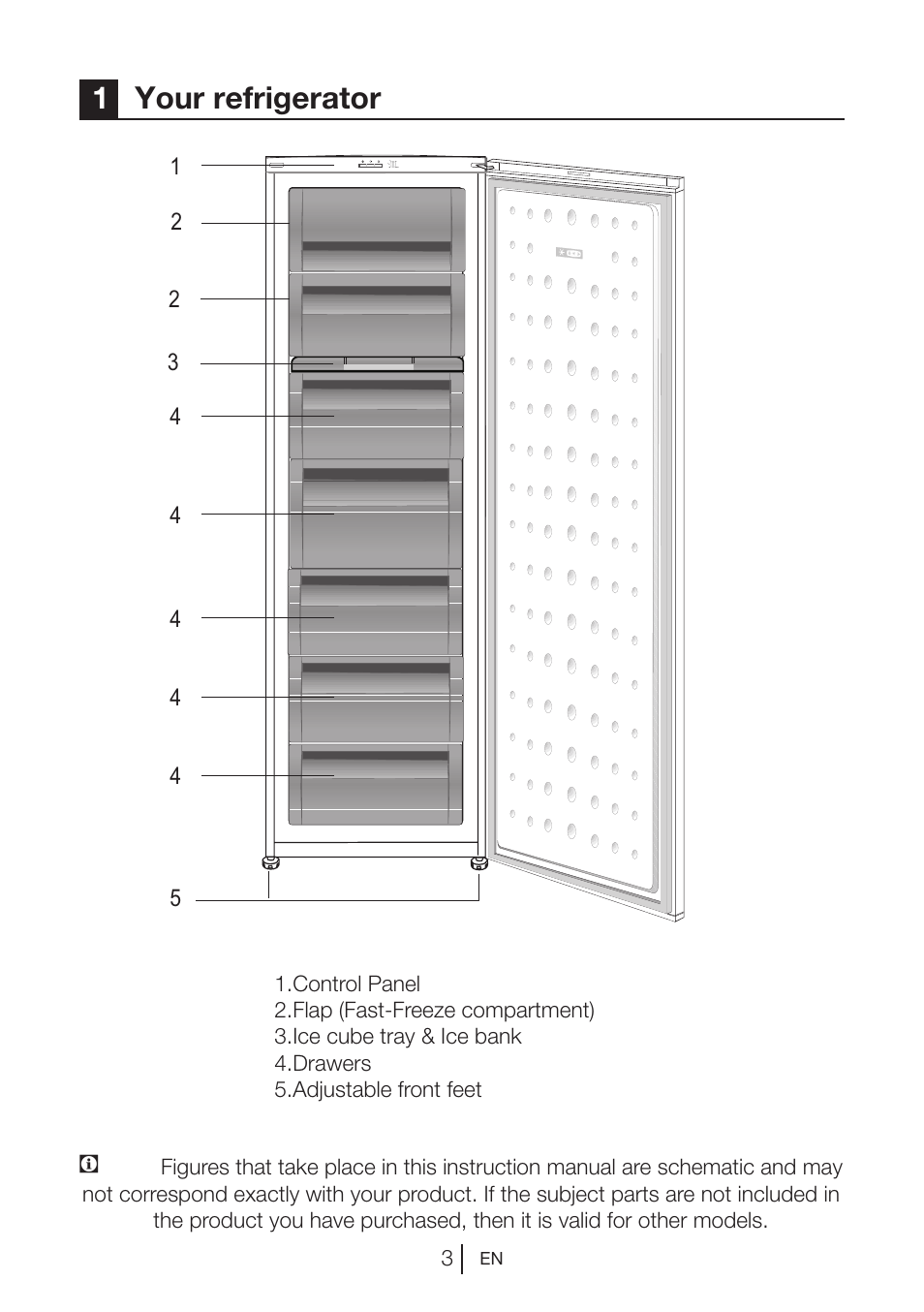 1 Your refrigerator

1
2
2
3
4
4
4
4
4
5

1.Control Panel
2.Flap (Fast-Freeze compartment)
3.Ice cube tray & Ice bank
4.Drawers
5.Adjustable front feet

Figures that take place in this instruction manual are schematic and may not correspond exactly with your product. If the subject parts are not included in the product you have purchased, then it is valid for other models.

3 EN