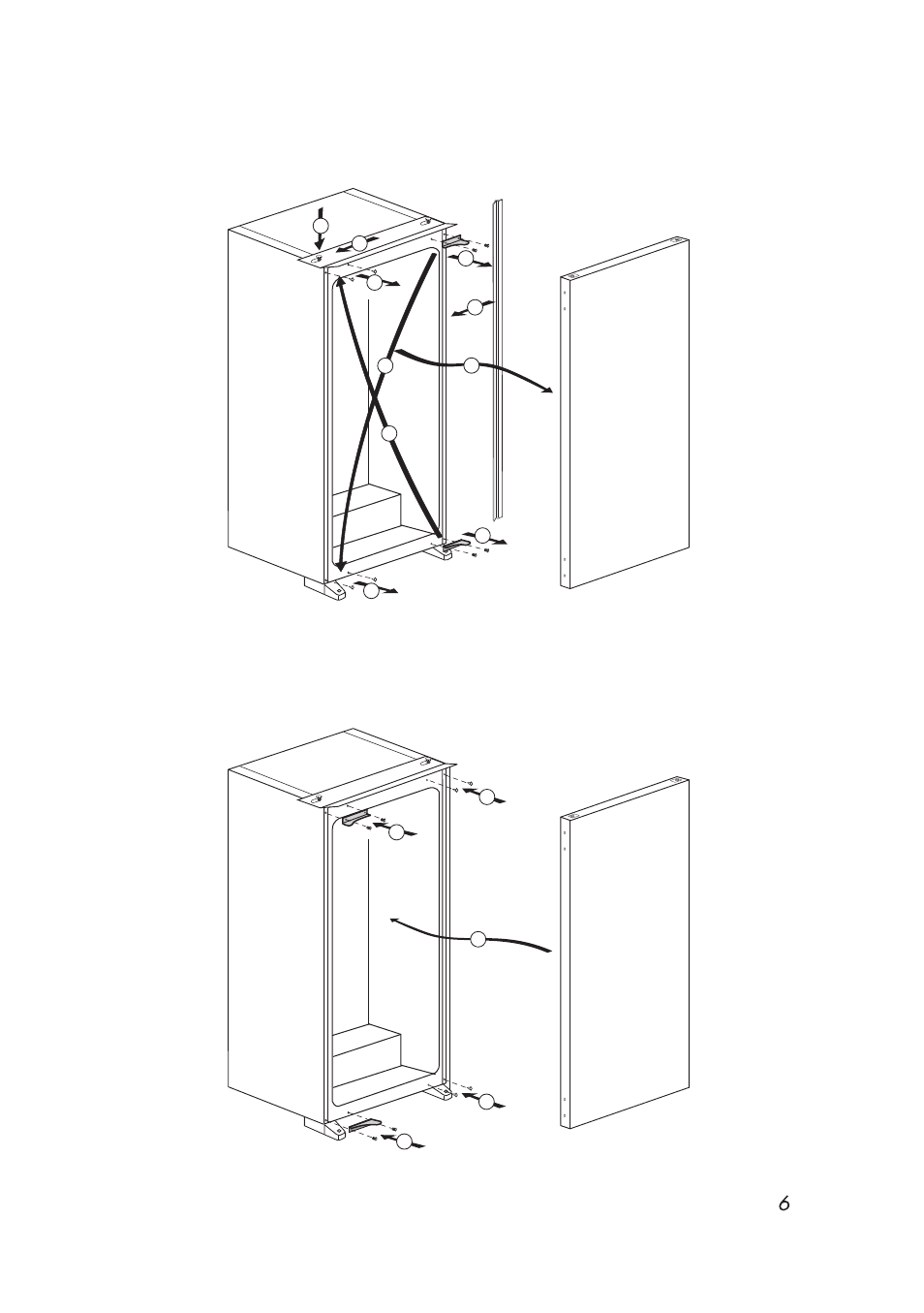 6