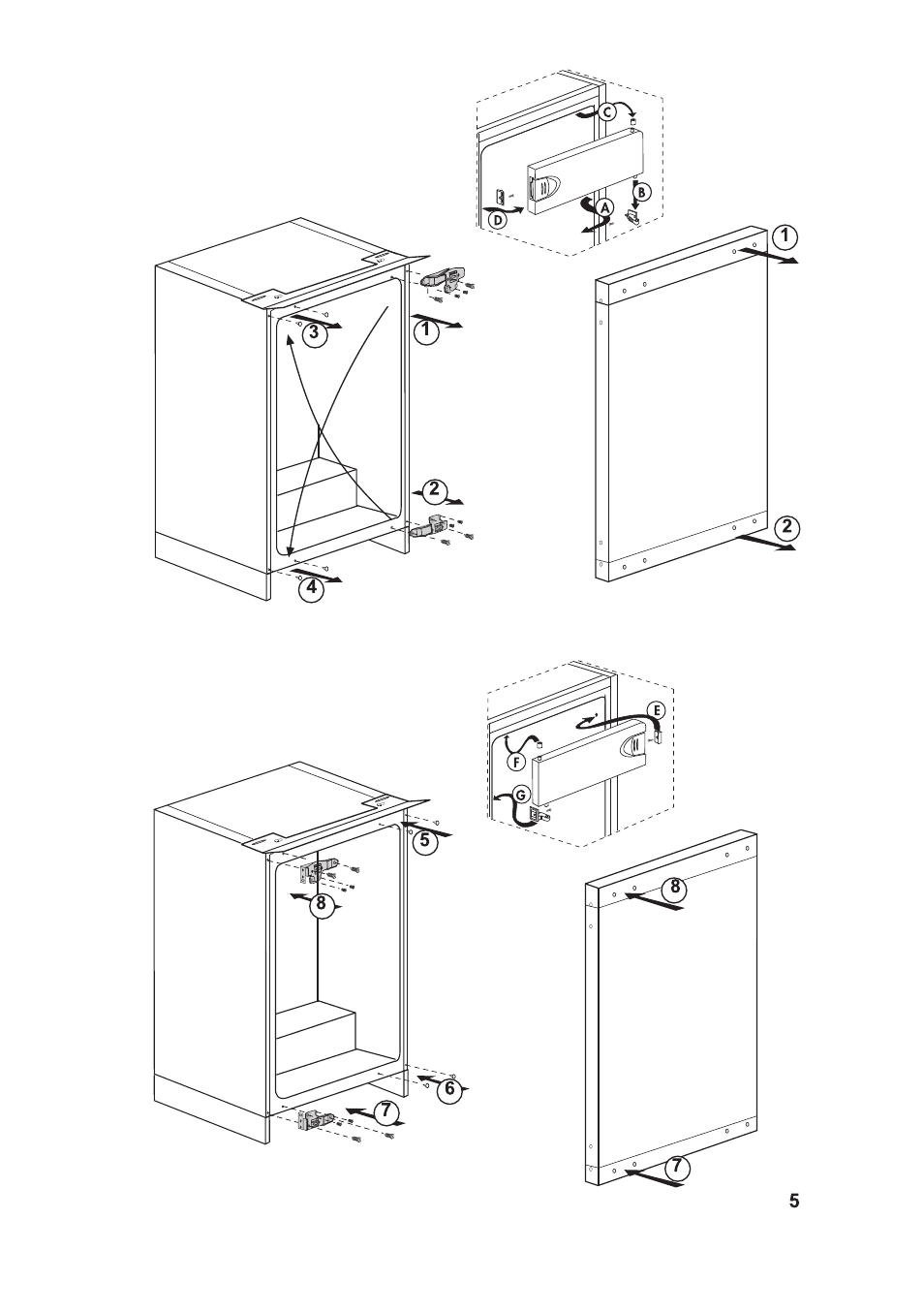 C
B
A
D
1
3
1
2
2
4
E
F
G
5
8
8
6
7
7
5