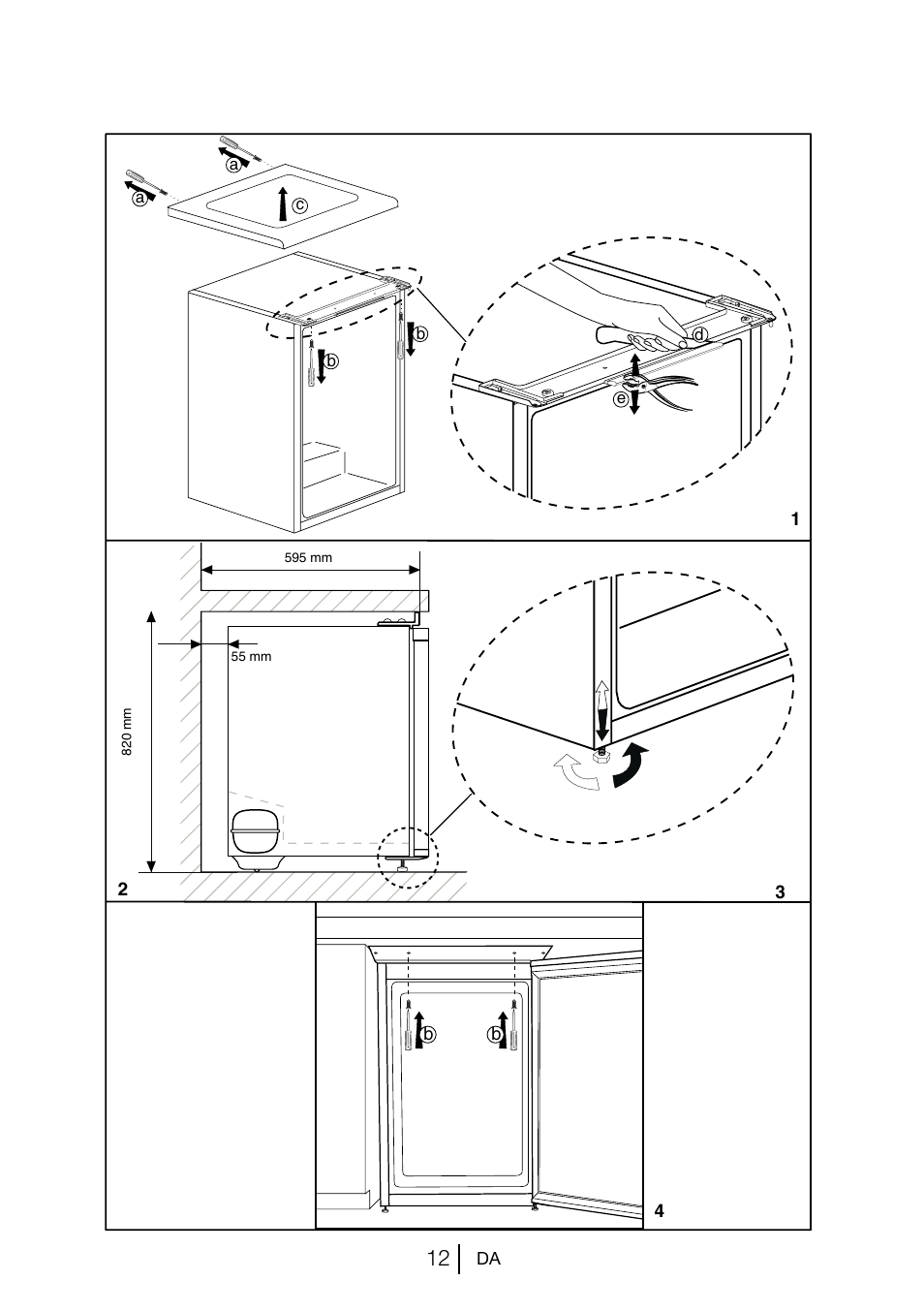 a
a
c
b
b
d
e
1

595 mm
55 mm
820 mm
2
3

b
b
4

12 DA