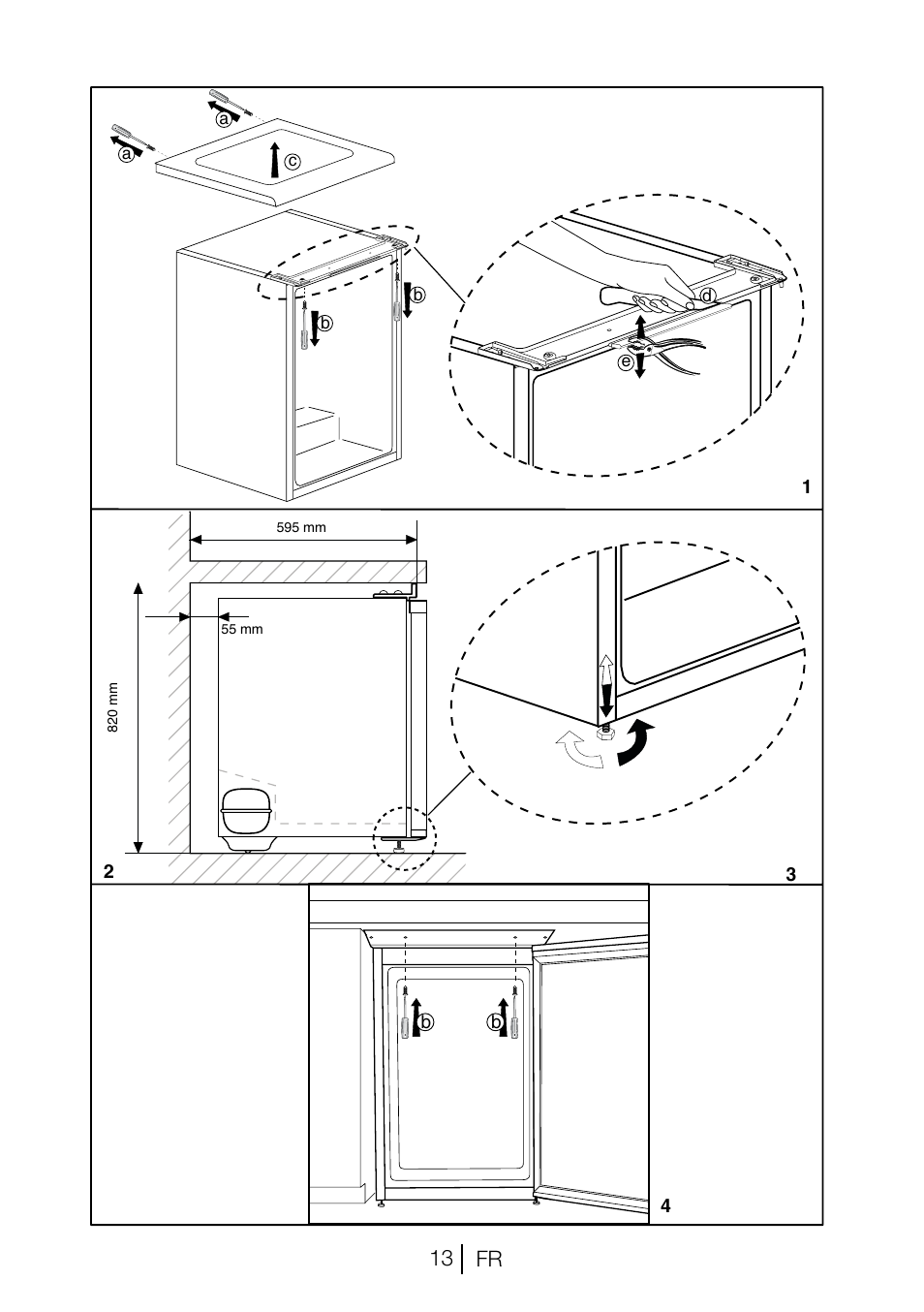 a
a
c
b
b
d
e
1

595 mm
55 mm
820 mm
2

3

b
b
4

13 FR