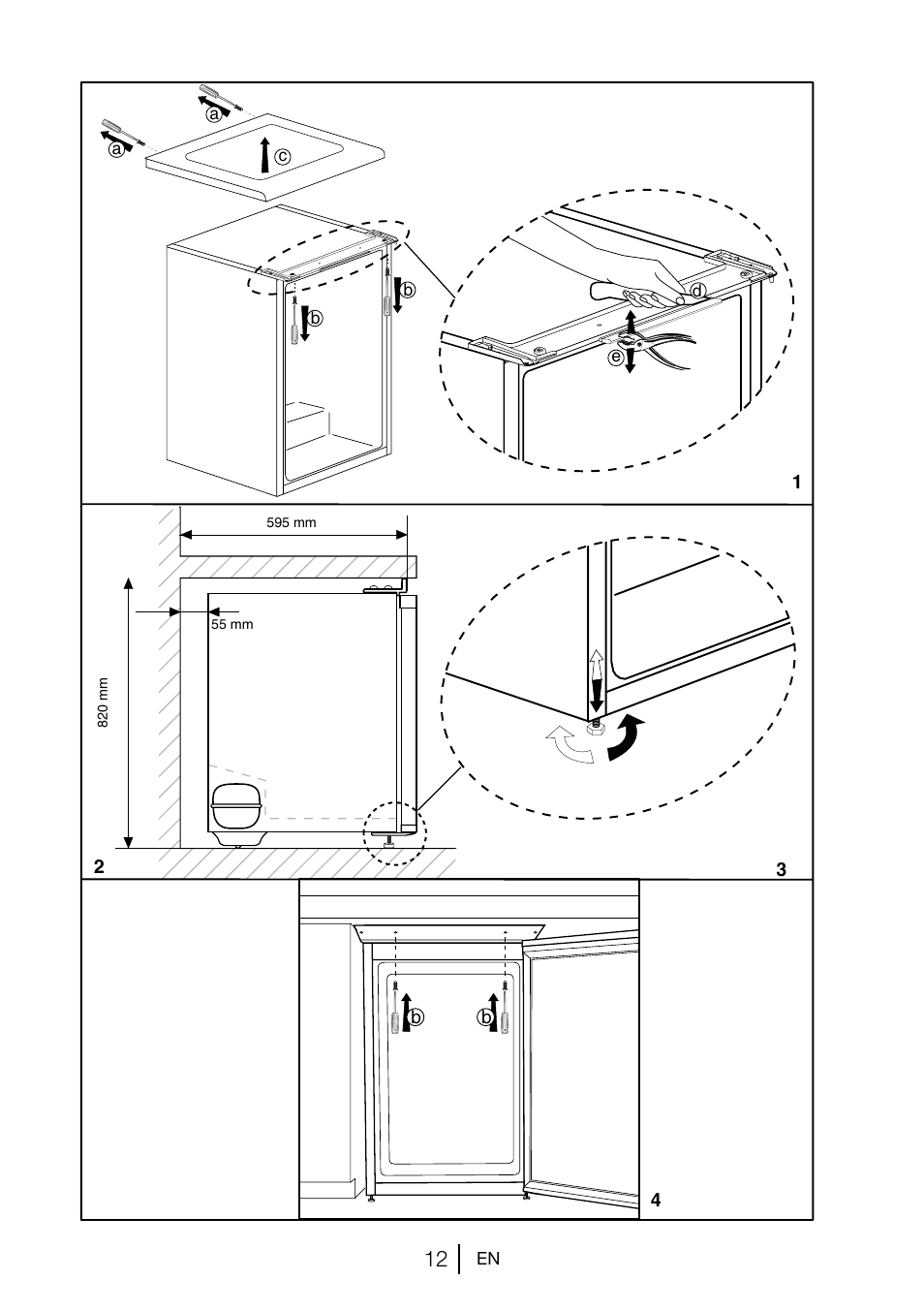 a
a
c
b
b
d
e
1

595 mm
55 mm
820 mm
2
3

b
b
4

12 EN