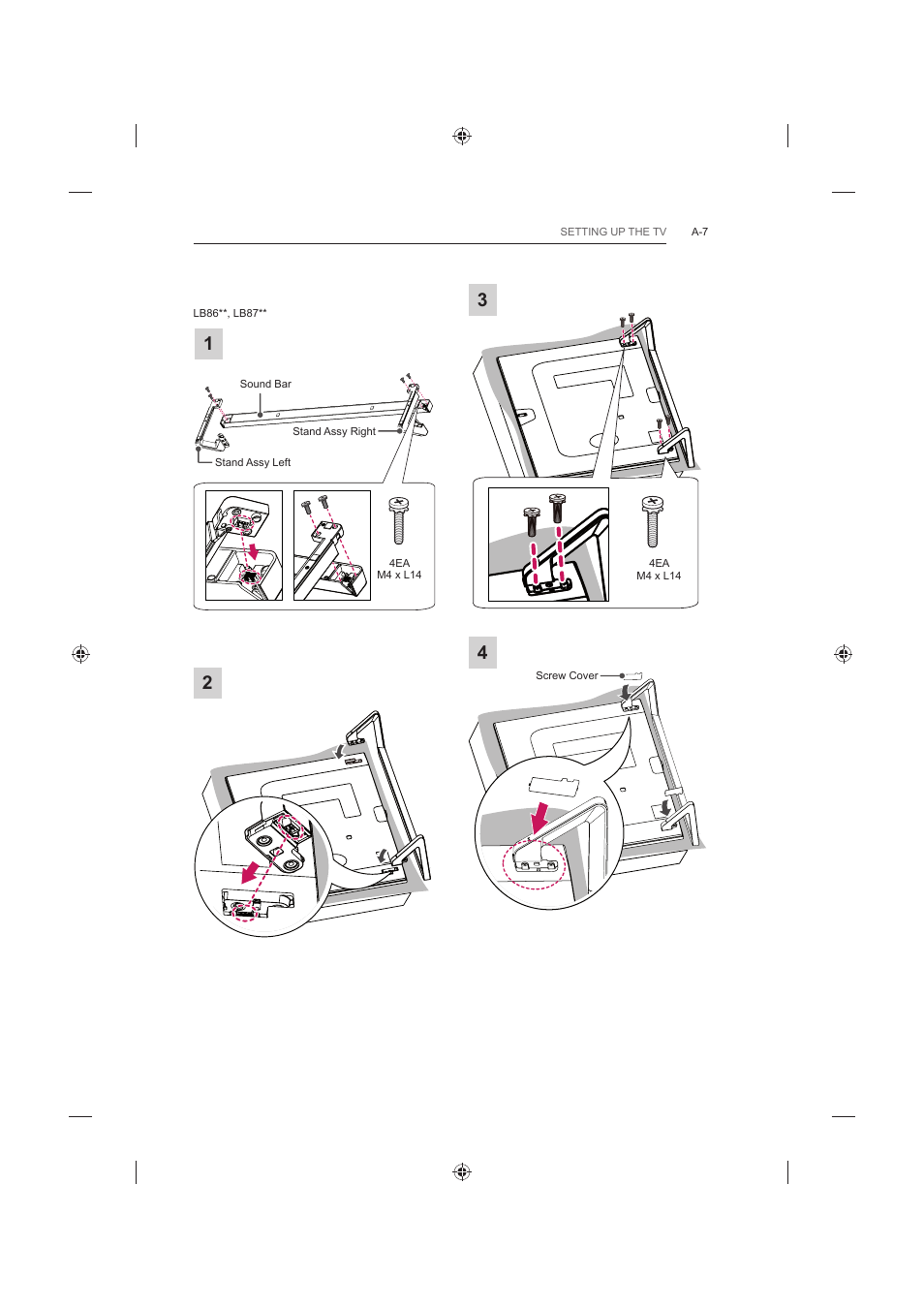 SETTING UP THE TV A-7

LB86**, LB87**

1

Sound Bar

Stand Assy Right

Stand Assy Left

4EA
M4 x L14

2

3

4EA
M4 x L14

4

Screw Cover