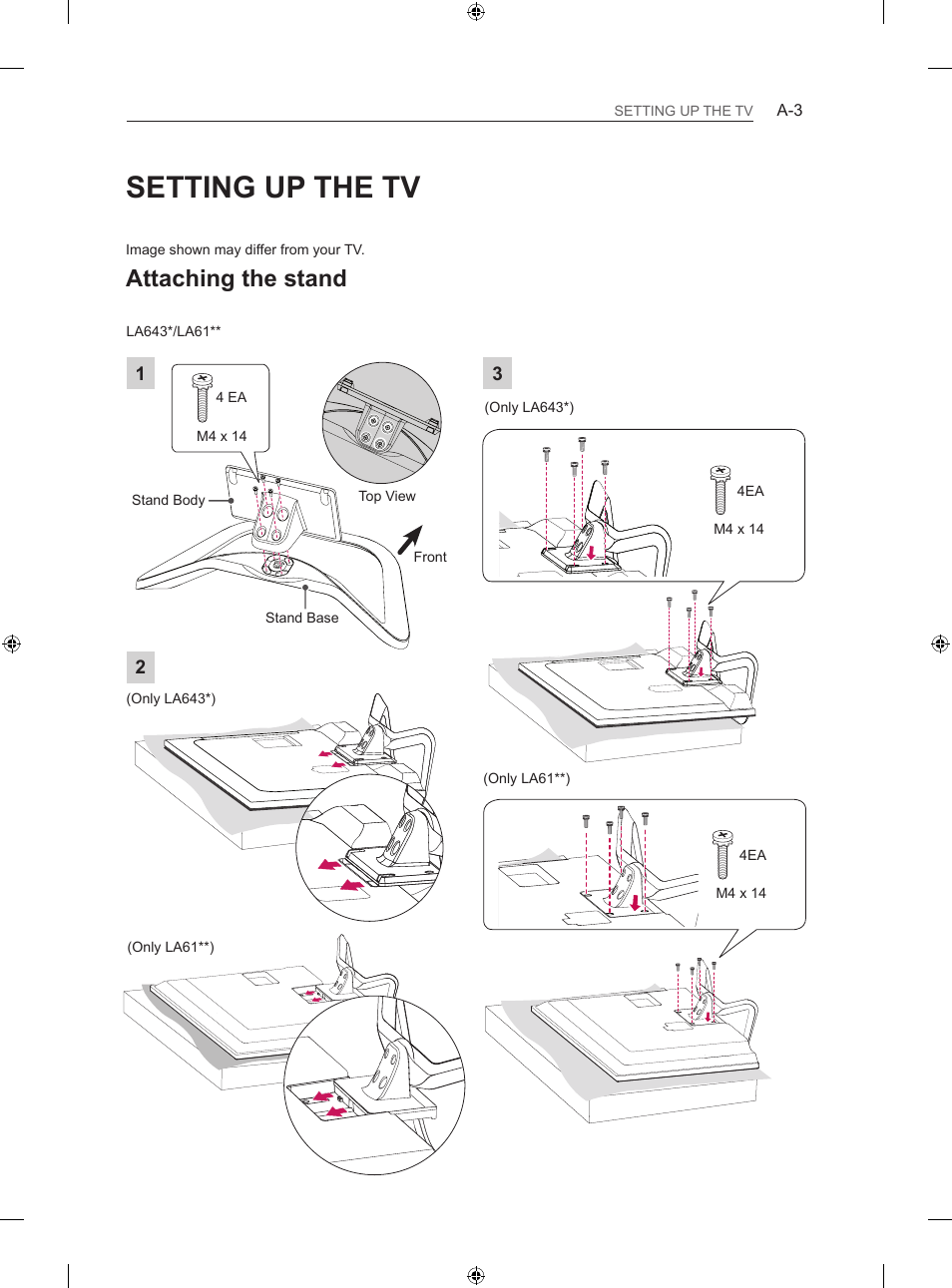 SETTING UP THE TV A-3

SETTING UP THE TV

Image shown may differ from your TV.

Attaching the stand

LA643*/LA61**

1

4 EA

M4 x 14

Top View

Stand Body

Front

Stand Base

2

(Only LA643*)

(Only LA61**)

3

(Only LA643*)

4EA

M4 x 14

(Only LA61**)

4EA

M4 x 14