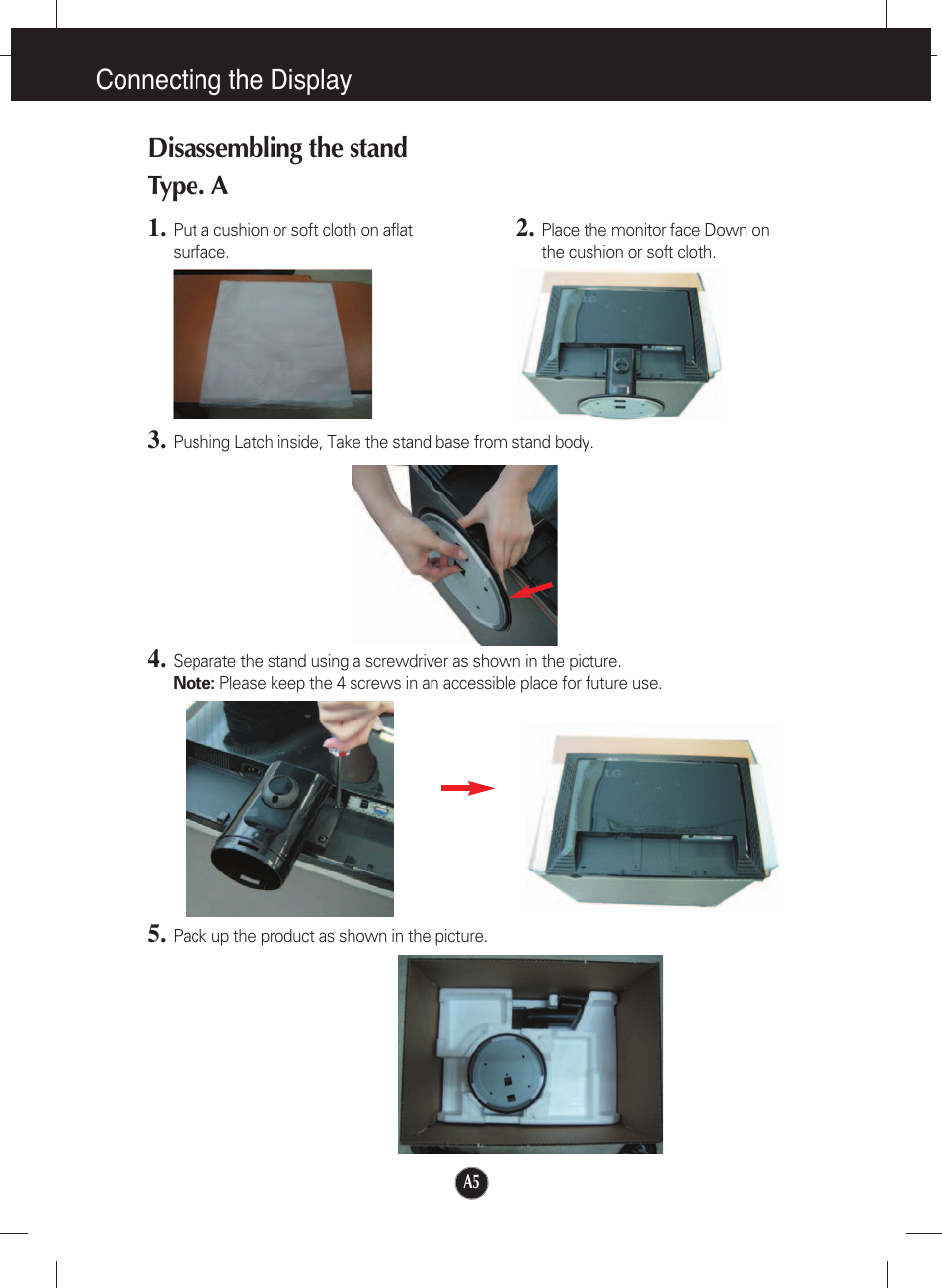 Connecting the Display

Disassembling the stand

Type. A

1. Put a cushion or soft cloth on aflat surface.

2. Place the monitor face Down on the cushion or soft cloth.

3. Pushing Latch inside, Take the stand base from stand body.

4. Separate the stand using a screwdriver as shown in the picture.
Note: Please keep the 4 screws in an accessible place for future use.

5. Pack up the product as shown in the picture.

A5