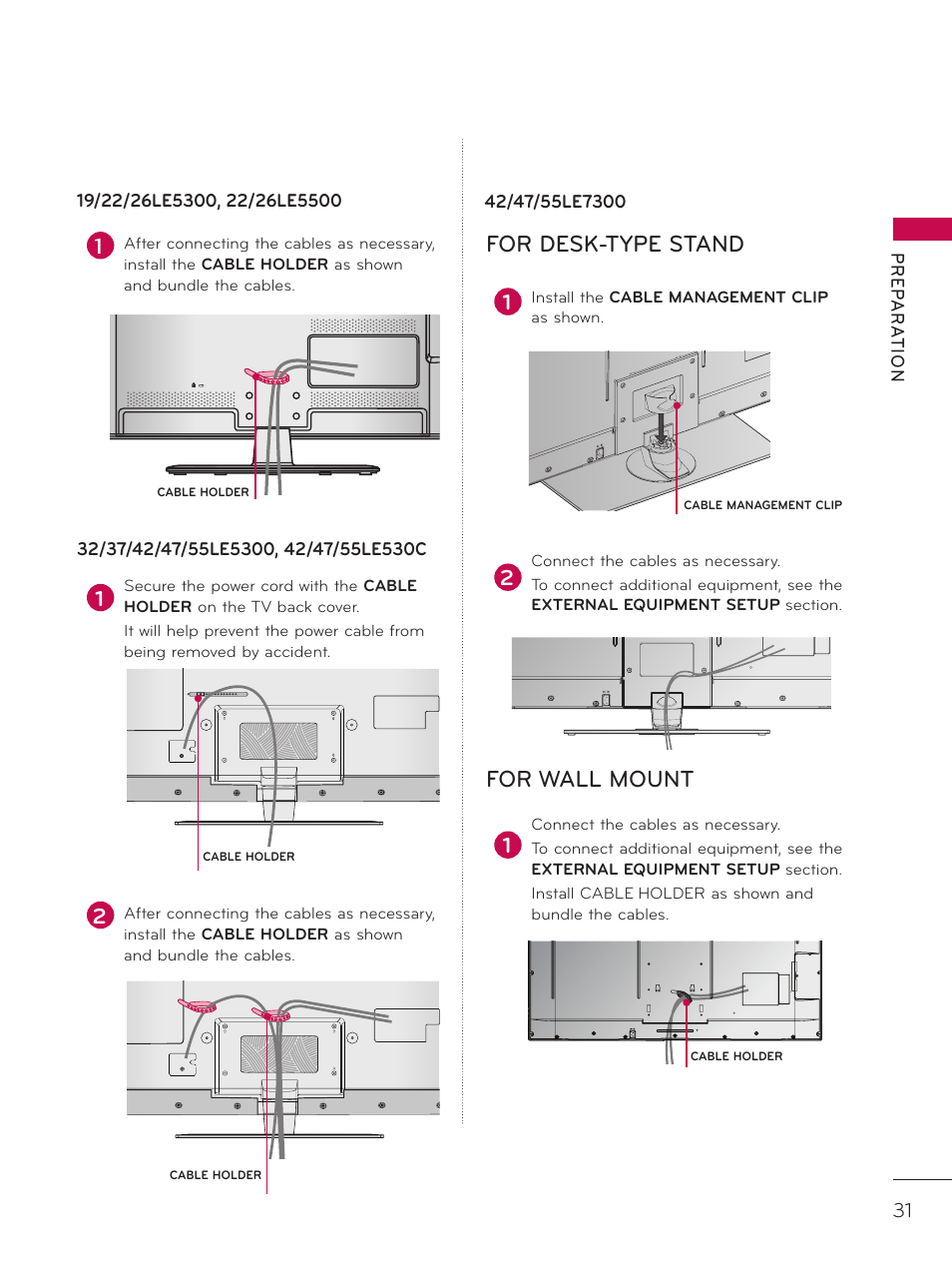 19/22/26LE5300, 22/26LE5500

1 After connecting the cables as necessary, install the CABLE HOLDER as shown and bundle the cables.

CABLE HOLDER

32/37/42/47/55LE5300, 42/47/55LE530C

1 Secure the power cord with the CABLE HOLDER on the TV back cover.
It will help prevent the power cable from being removed by accident.

CABLE HOLDER

2 After connecting the cables as necessary, install the CABLE HOLDER as shown and bundle the cables.

CABLE HOLDER

42/47/55LE7300

FOR DESK-TYPE STAND

1 Install the CABLE MANAGEMENT CLIP as shown.

CABLE MANAGEMENT CLIP

2 Connect the cables as necessary.
To connect additional equipment, see the EXTERNAL EQUIPMENT SETUP section.

FOR WALL MOUNT

1 Connect the cables as necessary.
To connect additional equipment, see the EXTERNAL EQUIPMENT SETUP section.
Install CABLE HOLDER as shown and bundle the cables.

CABLE HOLDER

PREPARATION

31