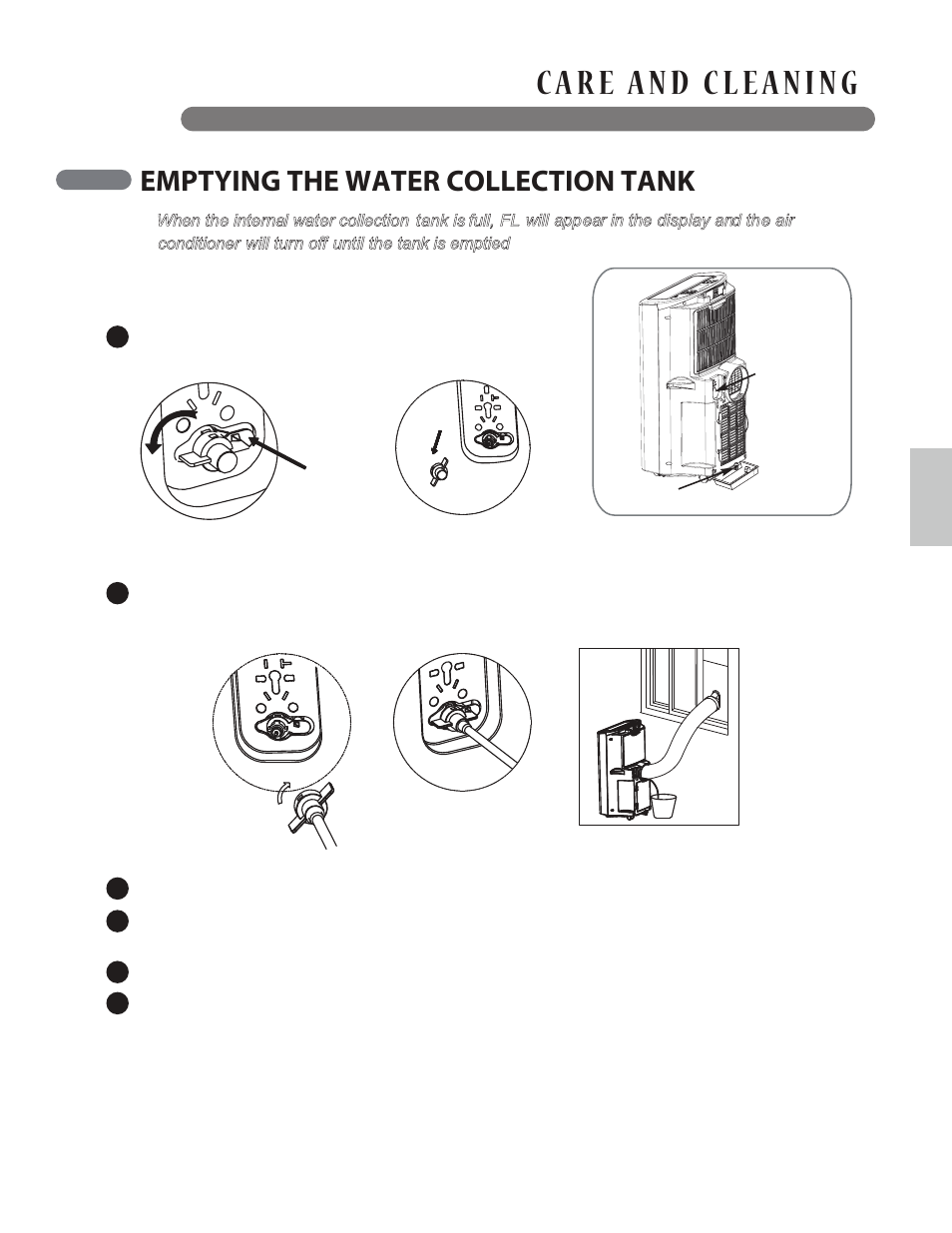 CARE AND CLEANING

EMPTYING THE WATER COLLECTION TANK

When the internal water collection tank is full, FL will appear in the display and the air conditioner will turn off until the tank is emptied