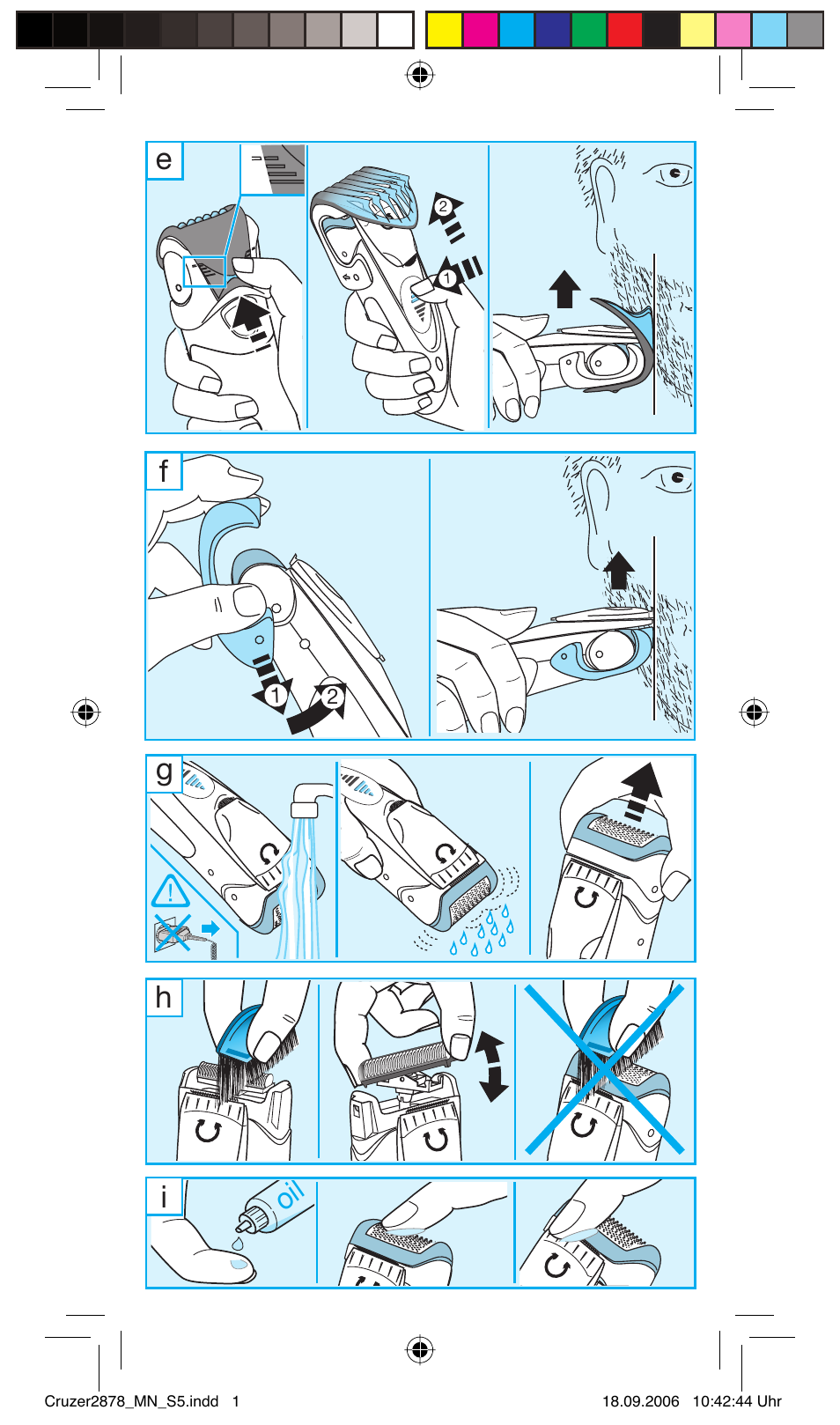 e

2

1

f

1

2

g

h

i

oil

Cruzer2878_MN_S5.indd 1 18.09.2006 10:42:44 Uhr