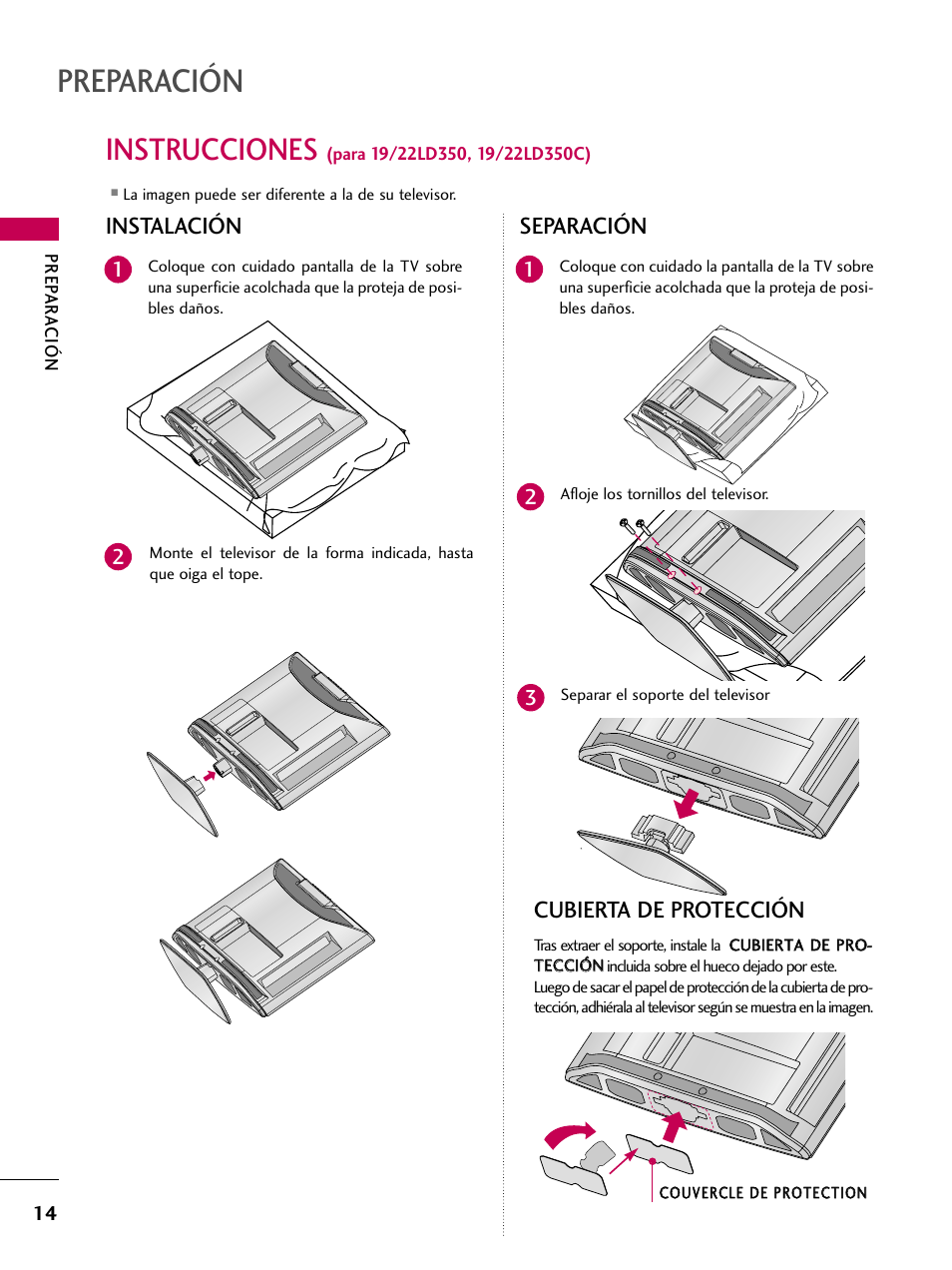 PREPARACIÓN

INSTRUCCIONES (para 19/22LD350, 19/22LD350C)

■ La imagen puede ser diferente a la de su televisor.

PREPARACIÓN

INSTALACIÓN

1 Coloque con cuidado pantalla de la TV sobre una superficie acolchada que la proteja de posibles daños.

2 Monte el televisor de la forma indicada, hasta que oiga el tope.

SEPARACIÓN

1 Coloque con cuidado la pantalla de la TV sobre una superficie acolchada que la proteja de posibles daños.

2 Afloje los tornillos del televisor.

3 Separar el soporte del televisor

CUBIERTA DE PROTECCIÓN

Tras extraer el soporte, instale la CUBIERTA DE PROTECCIÓN incluida sobre el hueco dejado por este. Luego de sacar el papel de protección de la cubierta de protección, adhiérala al televisor según se muestra en la imagen.

COUVERCLE DE PROTECTION

14