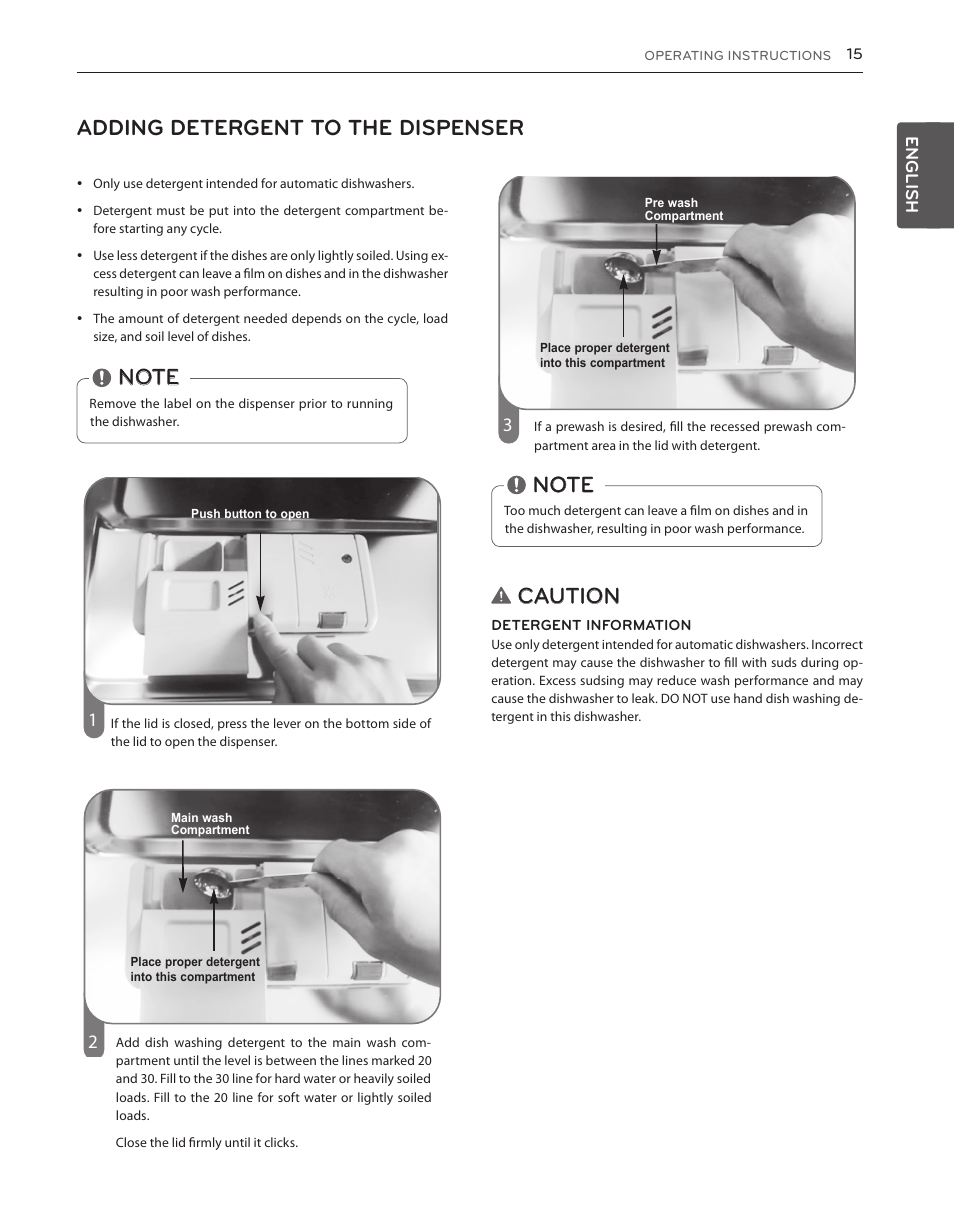 OPERATING INSTRUCTIONS 15

ENGLISH

ADDING DETERGENT TO THE DISPENSER

• Only use detergent intended for automatic dishwashers.

• Detergent must be put into the detergent compartment before starting any cycle.

• Use less detergent if the dishes are only lightly soiled. Using excess detergent can leave a film on dishes and in the dishwasher resulting in poor wash performance.

• The amount of detergent needed depends on the cycle, load size, and soil level of dishes.

NOTE

Remove the label on the dispenser prior to running the dishwasher.

Push button to open

1 If the lid is closed, press the lever on the bottom side of the lid to open the dispenser.

Main wash Compartment

Place proper detergent into this compartment

2 Add dish washing detergent to the main wash compartment until the level is between the lines marked 20 and 30. Fill to the 30 line for hard water or heavily soiled loads. Fill to the 20 line for soft water or lightly soiled loads.

Close the lid firmly until it clicks.

Pre wash Compartment

Place proper detergent into this compartment

3 If a prewash is desired, fill the recessed prewash compartment area in the lid with detergent.

NOTE

Too much detergent can leave a film on dishes and in the dishwasher, resulting in poor wash performance.

CAUTION

DETERGENT INFORMATION

Use only detergent intended for automatic dishwashers. Incorrect detergent may cause the dishwasher to fill with suds during operation. Excess sudsing may reduce wash performance and may cause the dishwasher to leak. DO NOT use hand dish washing detergent in this dishwasher.