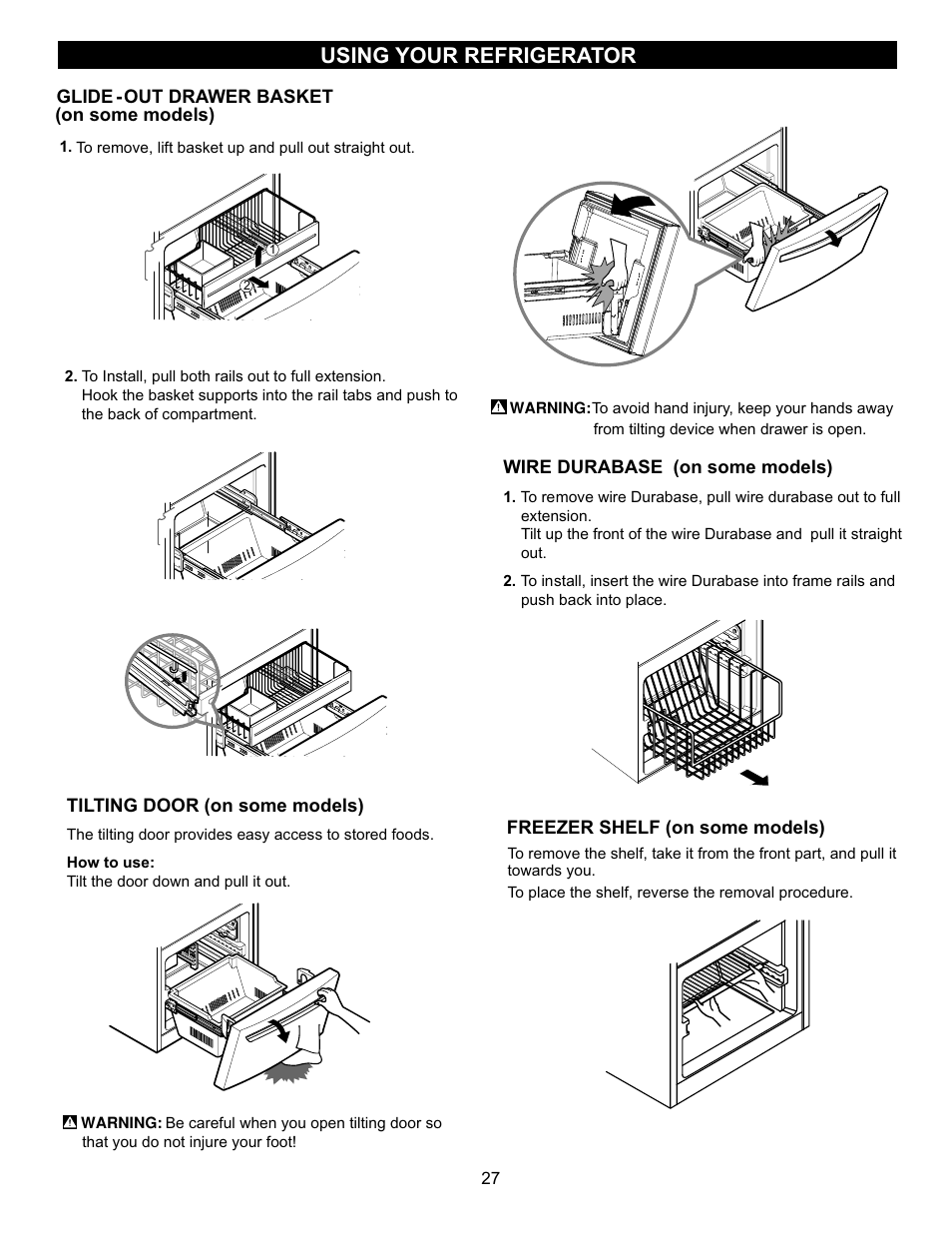 USING YOUR REFRIGERATOR

GLIDE-OUT DRAWER BASKET
(on some models)

1. To remove, lift basket up and pull out straight out.

1

2

2. To Install, pull both rails out to full extension. Hook the basket supports into the rail tabs and push to the back of compartment.

TILTING DOOR (on some models)

The tilting door provides easy access to stored foods.

How to use:
Tilt the door down and pull it out.

WARNING: Be careful when you open tilting door so that you do not injure your foot!

WARNING: To avoid hand injury, keep your hands away from tilting device when drawer is open.

WIRE DURABASE (on some models)

1. To remove wire Durabase, pull wire durabase out to full extension.
Tilt up the front of the wire Durabase and pull it straight out.

2. To install, insert the wire Durabase into frame rails and push back into place.

FREEZER SHELF (on some models)

To remove the shelf, take it from the front part, and pull it towards you.
To place the shelf, reverse the removal procedure.

27