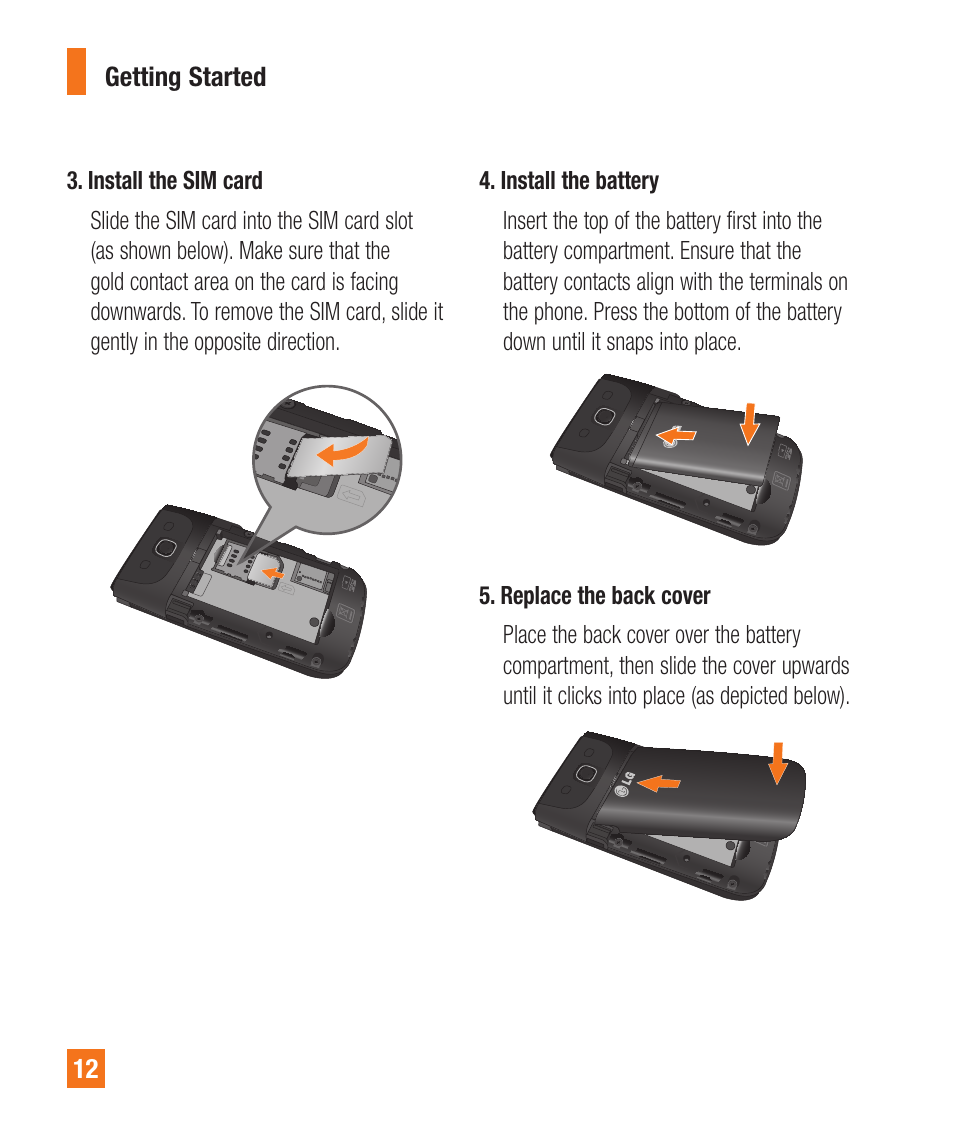 Getting Started

3. Install the SIM card

Slide the SIM card into the SIM card slot (as shown below). Make sure that the gold contact area on the card is facing downwards. To remove the SIM card, slide it gently in the opposite direction.

4. Install the battery

Insert the top of the battery first into the battery compartment. Ensure that the battery contacts align with the terminals on the phone. Press the bottom of the battery down until it snaps into place.

5. Replace the back cover

Place the back cover over the battery compartment, then slide the cover upwards until it clicks into place (as depicted below).

LG

12