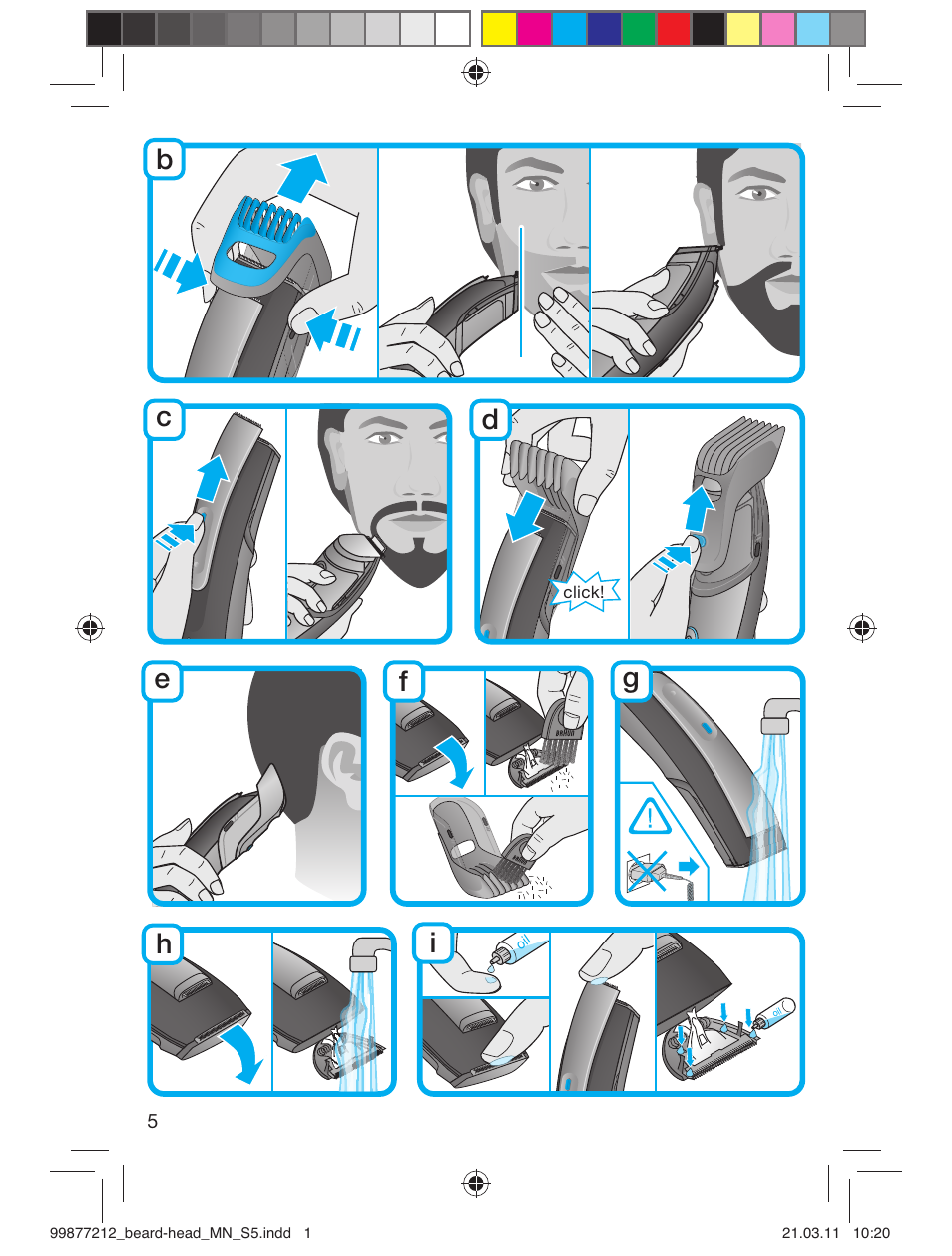 b

c

d

click!

e

f

g

h

i

oil

oil

5

99877212_beard-head_MN_S5.indd 1

21.03.11 10:20