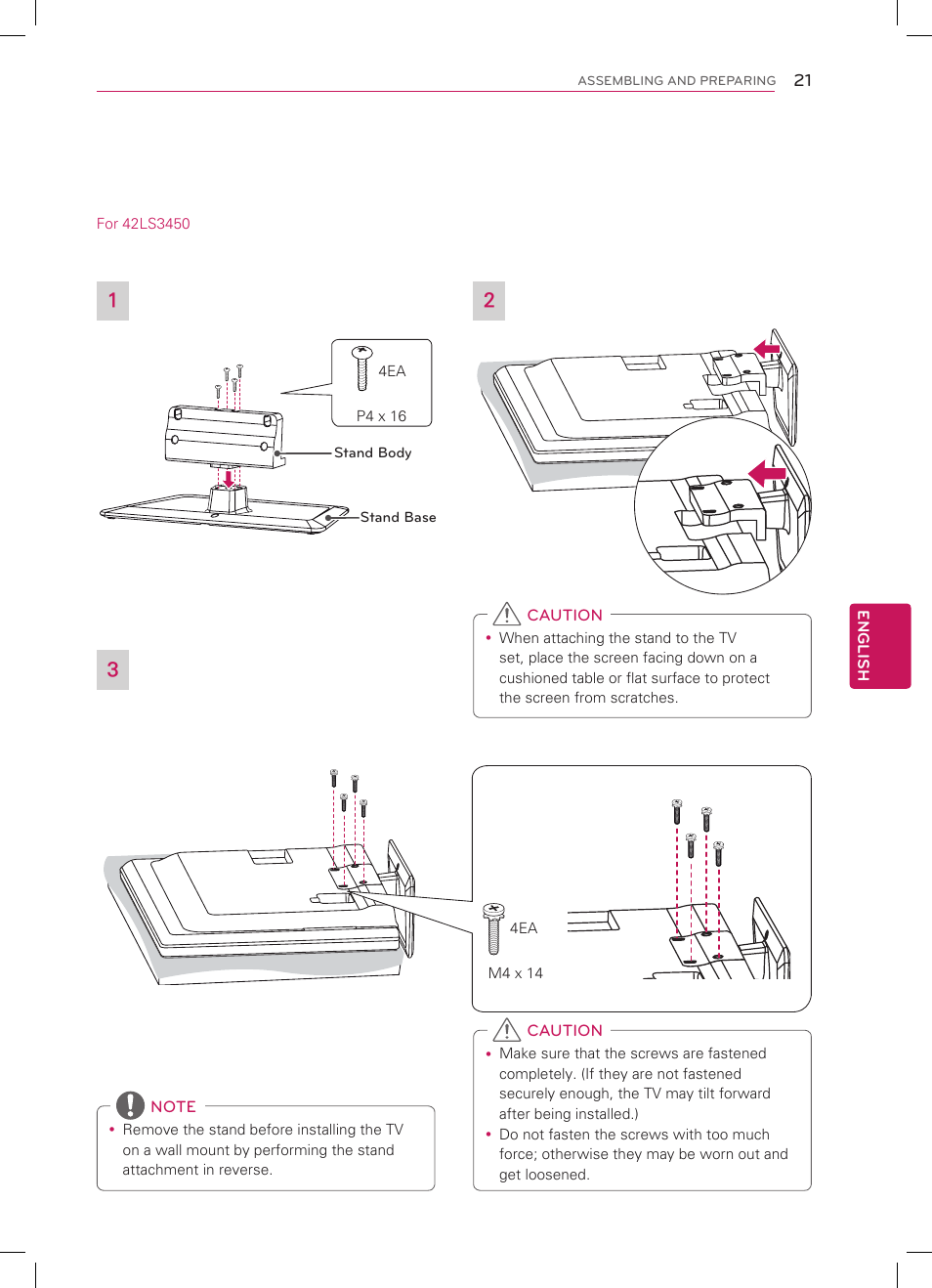 ASSEMBLING AND PREPARING 21

For 42LS3450

1

4EA

P4 x 16

Stand Body

Stand Base

2

CAUTION

• When attaching the stand to the TV set, place the screen facing down on a cushioned table or flat surface to protect the screen from scratches.

ENGLISH

3

4EA

M4 x 14

CAUTION

• Make sure that the screws are fastened completely. (If they are not fastened securely enough, the TV may tilt forward after being installed.)
• Do not fasten the screws with too much force; otherwise they may be worn out and get loosened.

NOTE

• Remove the stand before installing the TV on a wall mount by performing the stand attachment in reverse.