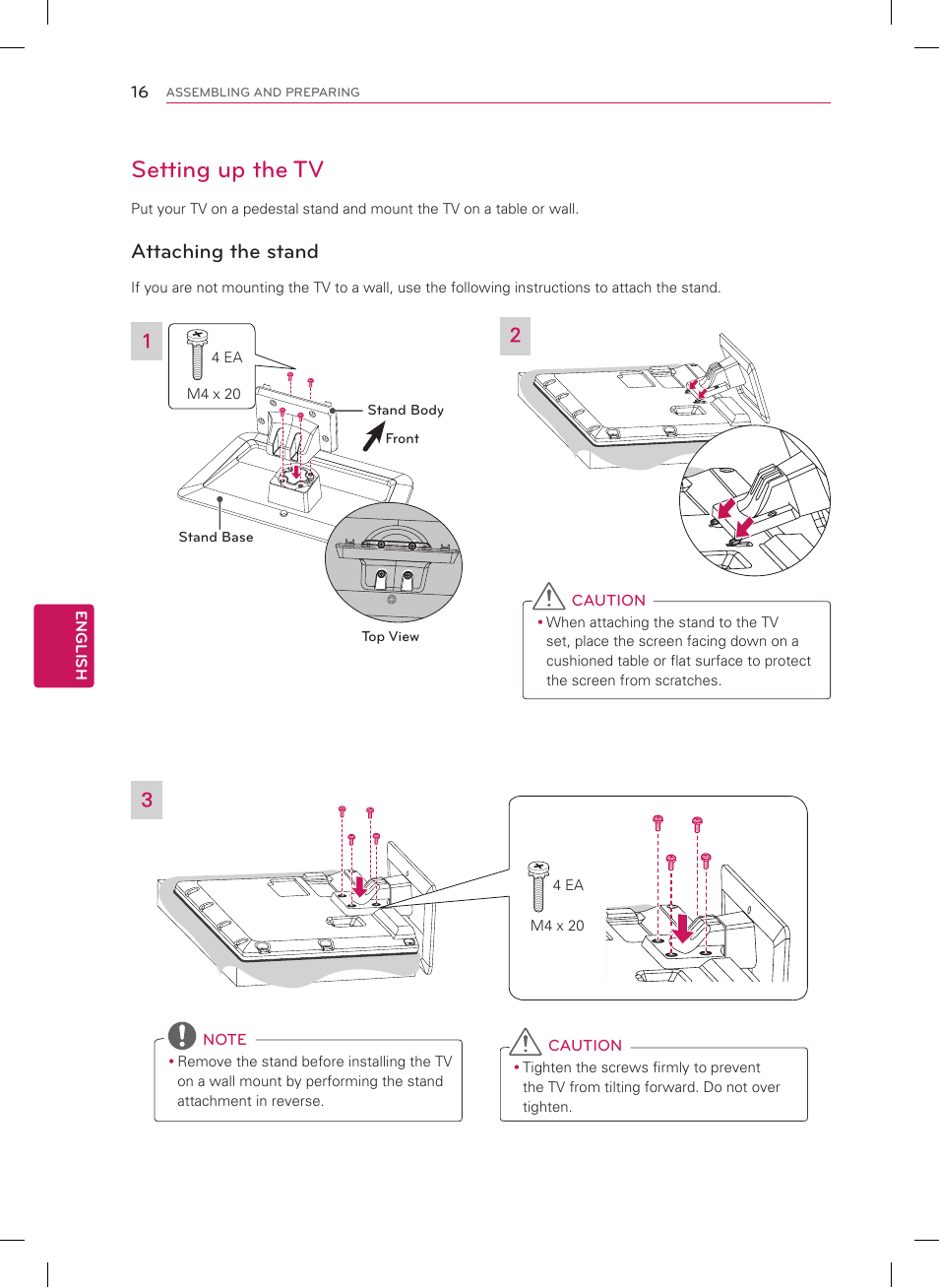 16 ASSEMBLING AND PREPARING

Setting up the TV

Put your TV on a pedestal stand and mount the TV on a table or wall.

Attaching the stand

If you are not mounting the TV to a wall, use the following instructions to attach the stand.

1

4 EA

M4 x 20

Stand Body

Front

Stand Base

Top View

2

CAUTION

• When attaching the stand to the TV set, place the screen facing down on a cushioned table or flat surface to protect the screen from scratches.

ENGLISH

3

4 EA

M4 x 20

NOTE

• Remove the stand before installing the TV on a wall mount by performing the stand attachment in reverse.

CAUTION

• Tighten the screws firmly to prevent the TV from tilting forward. Do not over tighten.