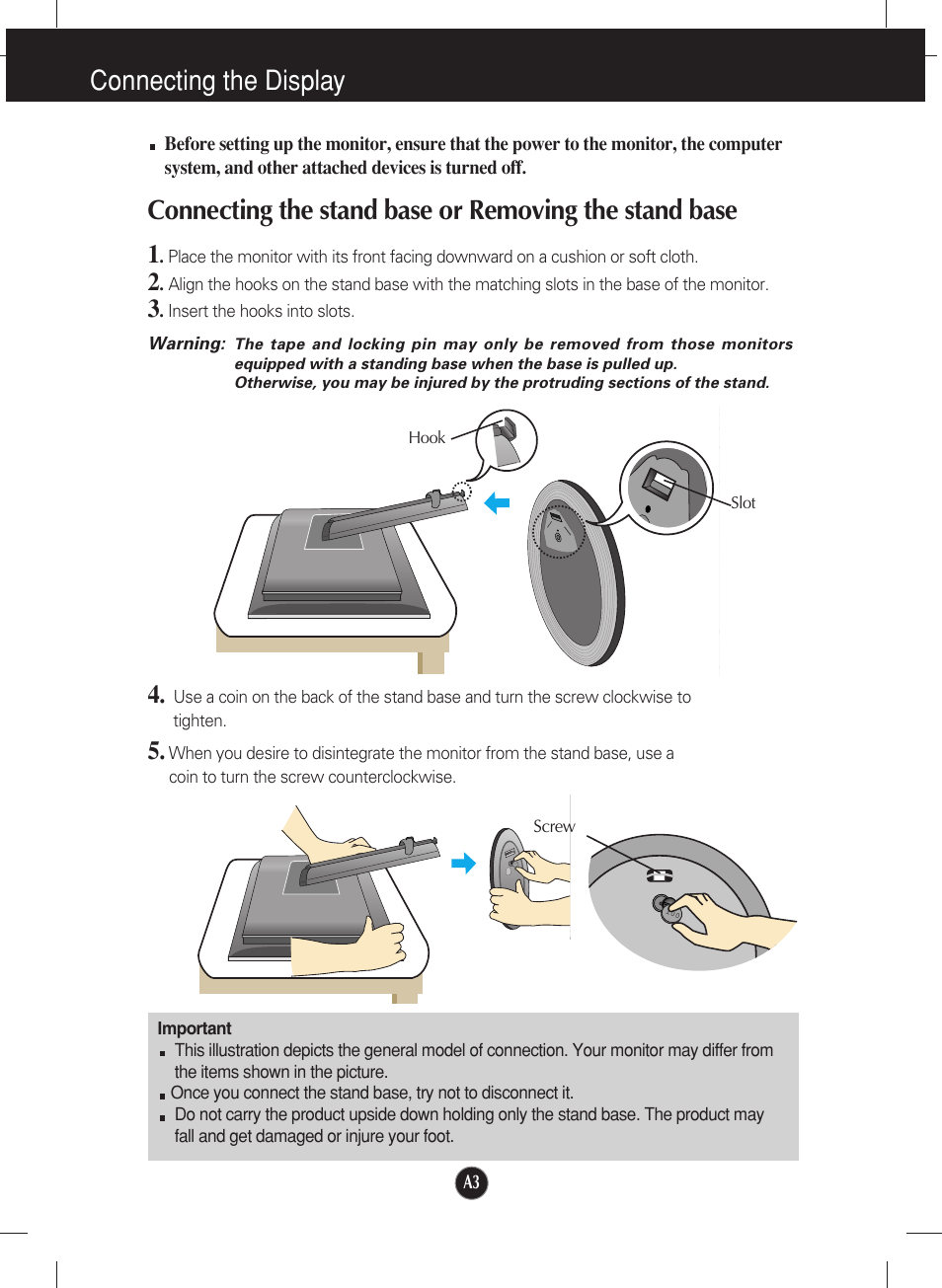 Connecting the Display

■ Before setting up the monitor, ensure that the power to the monitor, the computer system, and other attached devices is turned off.

Connecting the stand base or Removing the stand base

1. Place the monitor with its front facing downward on a cushion or soft cloth.
2. Align the hooks on the stand base with the matching slots in the base of the monitor.
3. Insert the hooks into slots.

Warning: The tape and locking pin may only be removed from those monitors equipped with a standing base when the base is pulled up. Otherwise, you may be injured by the protruding sections of the stand.

Hook

Slot

4. Use a coin on the back of the stand base and turn the screw clockwise to tighten.

5. When you desire to disintegrate the monitor from the stand base, use a coin to turn the screw counterclockwise.

Screw

Important
■ This illustration depicts the general model of connection. Your monitor may differ from the items shown in the picture.
■ Once you connect the stand base, try not to disconnect it.
■ Do not carry the product upside down holding only the stand base. The product may fall and get damaged or injure your foot.

A3