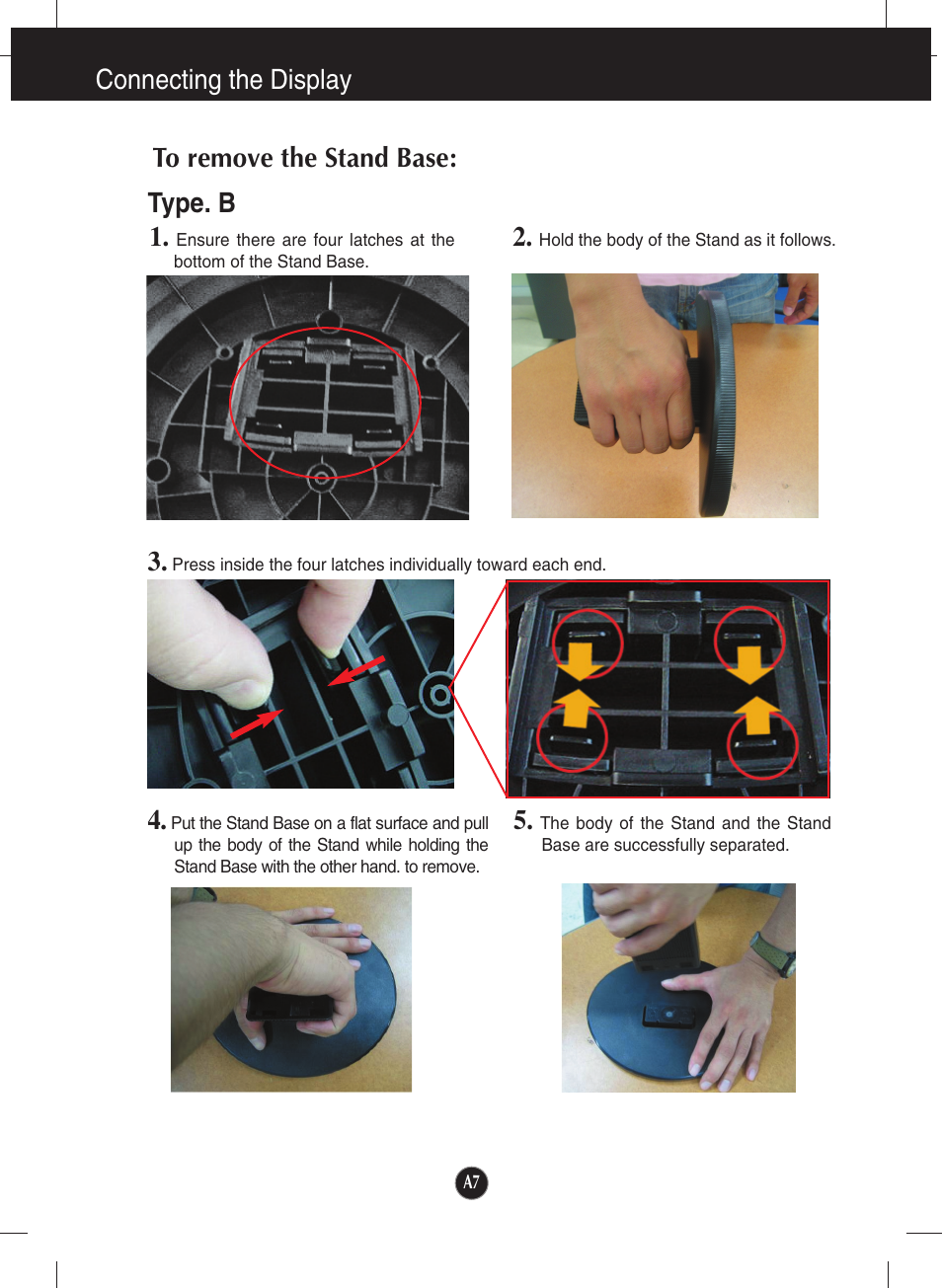 Connecting the Display

To remove the Stand Base:

Type. B

1. Ensure there are four latches at the bottom of the Stand Base.

2. Hold the body of the Stand as it follows.

3. Press inside the four latches individually toward each end.

4. Put the Stand Base on a flat surface and pull up the body of the Stand while holding the Stand Base with the other hand. to remove.

5. The body of the Stand and the Stand Base are successfully separated.

A7