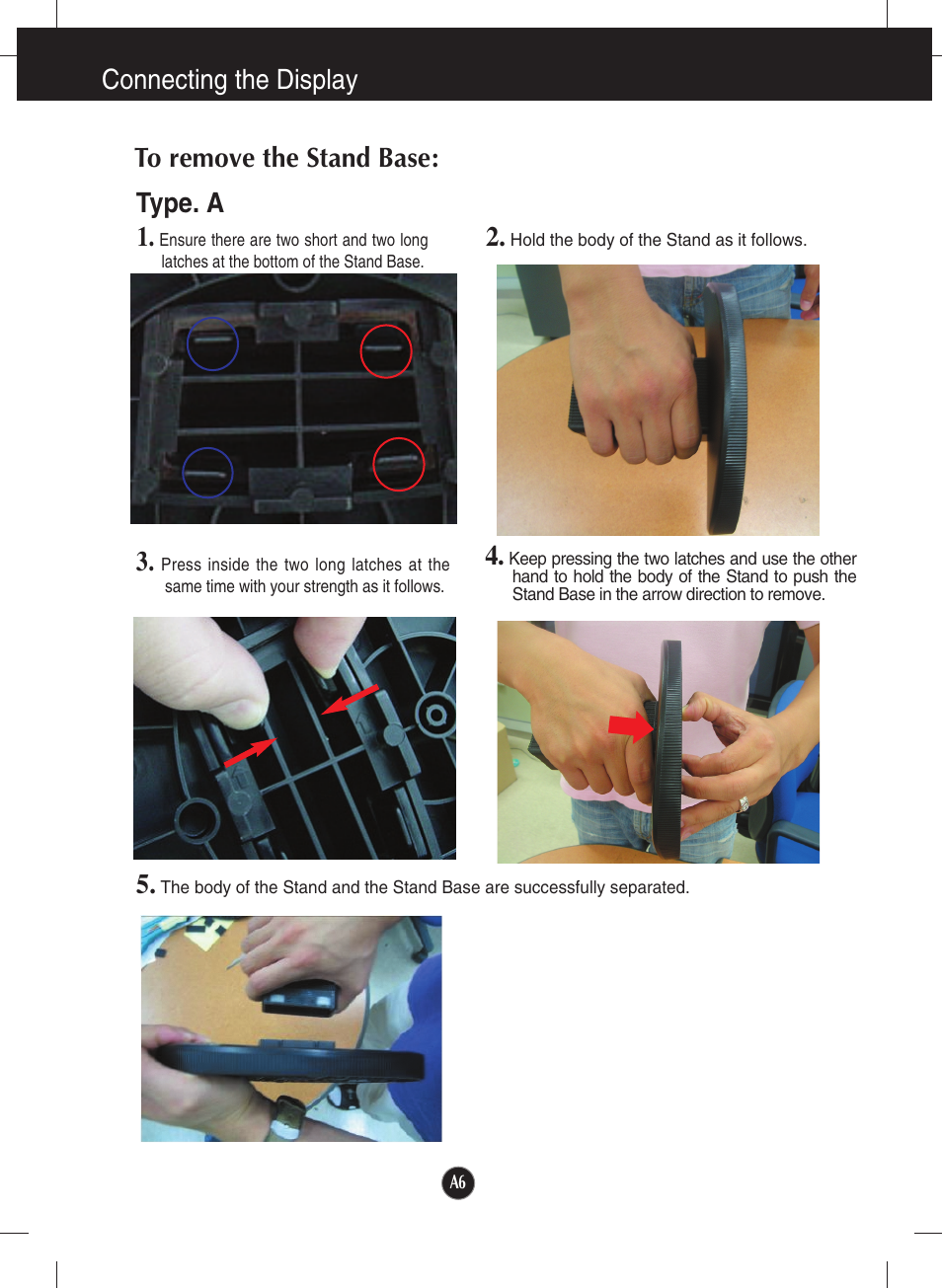 Connecting the Display

To remove the Stand Base:

Type. A

1. Ensure there are two short and two long latches at the bottom of the Stand Base.

2. Hold the body of the Stand as it follows.

3. Press inside the two long latches at the same time with your strength as it follows.

4. Keep pressing the two latches and use the other hand to hold the body of the Stand to push the Stand Base in the arrow direction to remove.

5. The body of the Stand and the Stand Base are successfully separated.

A6