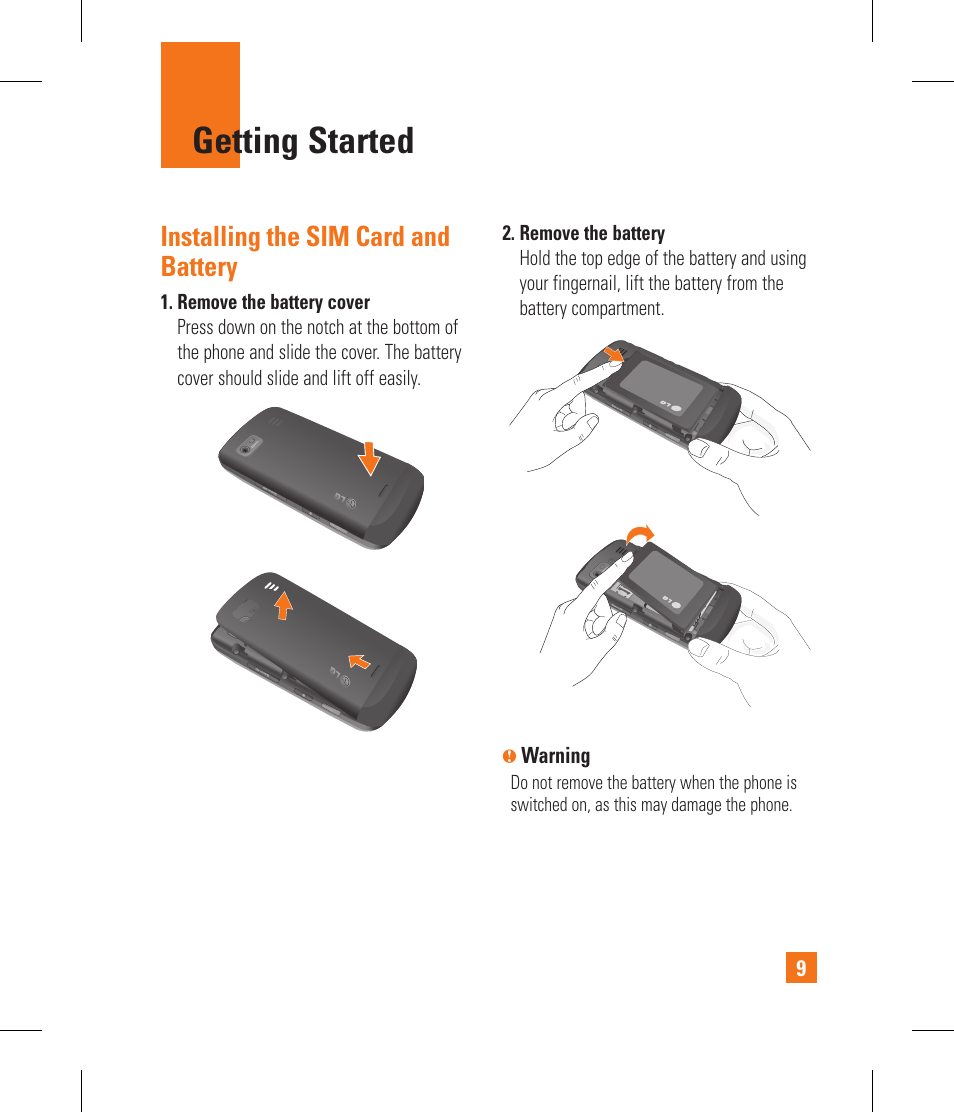 Getting Started

Installing the SIM Card and Battery

1. Remove the battery cover
Press down on the notch at the bottom of the phone and slide the cover. The battery cover should slide and lift off easily.

2. Remove the battery
Hold the top edge of the battery and using your fingernail, lift the battery from the battery compartment.

Warning
Do not remove the battery when the phone is switched on, as this may damage the phone.

9