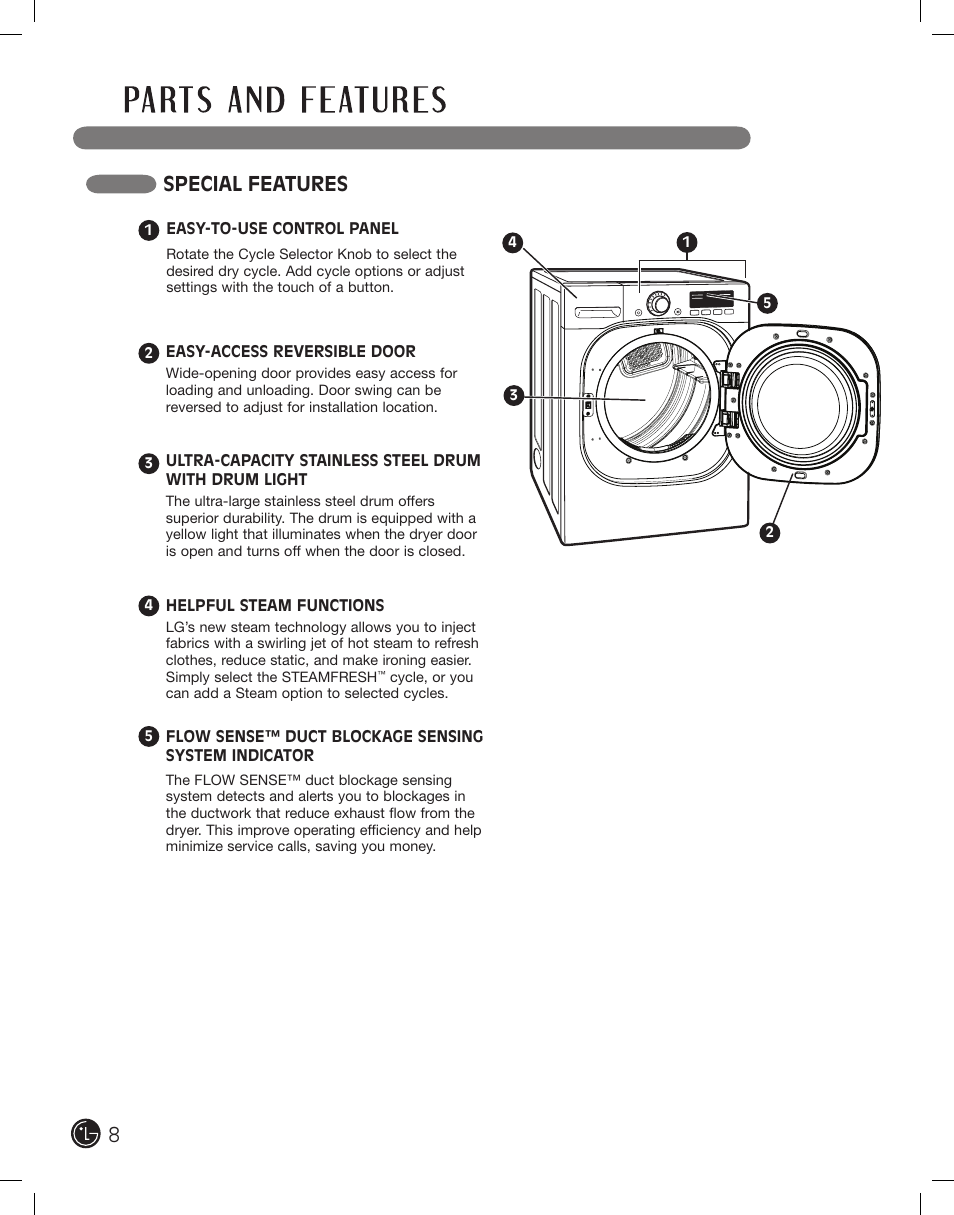 PARTS AND FEATURES

SPECIAL FEATURES

1 EASY-TO-USE CONTROL PANEL

Rotate the Cycle Selector Knob to select the desired dry cycle. Add cycle options or adjust settings with the touch of a button.

2 EASY-ACCESS REVERSIBLE DOOR

Wide-opening door provides easy access for loading and unloading. Door swing can be reversed to adjust for installation location.

3 ULTRA-CAPACITY STAINLESS STEEL DRUM WITH DRUM LIGHT

The ultra-large stainless steel drum offers superior durability. The drum is equipped with a yellow light that illuminates when the dryer door is open and turns off when the door is closed.

4 HELPFUL STEAM FUNCTIONS

LG's new steam technology allows you to inject fabrics with a swirling jet of hot steam to refresh clothes, reduce static, and make ironing easier. Simply select the STEAMFRESH™ cycle, or you can add a Steam option to selected cycles.

5 FLOW SENSE™ DUCT BLOCKAGE SENSING SYSTEM INDICATOR

The FLOW SENSE™ duct blockage sensing system detects and alerts you to blockages in the ductwork that reduce exhaust flow from the dryer. This improve operating efficiency and help minimize service calls, saving you money.

4
1
5
3
2

LG 8