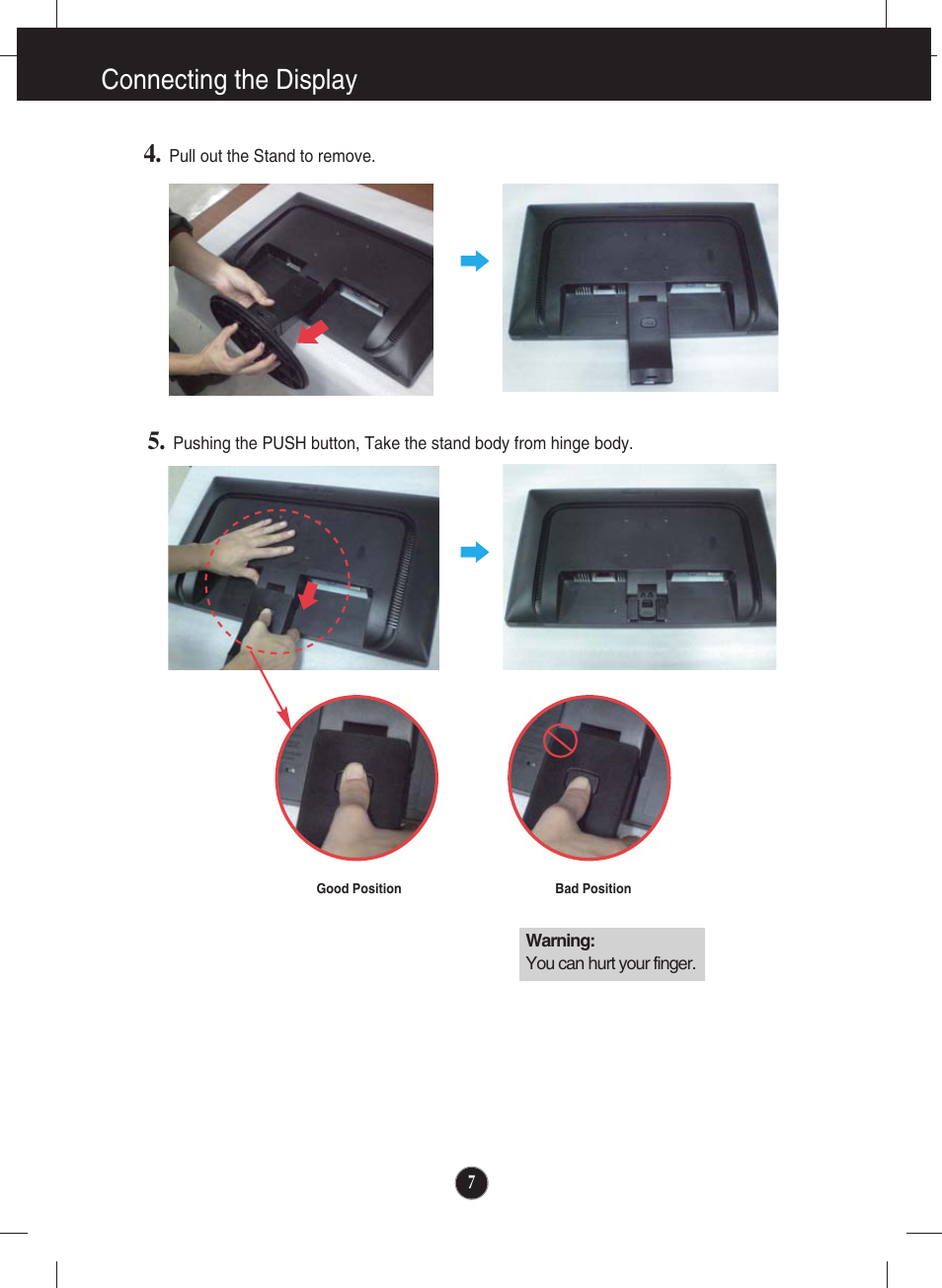 Connecting the Display

4. Pull out the Stand to remove.

5. Pushing the PUSH button, Take the stand body from hinge body.

Good Position

Bad Position

Warning:
You can hurt your finger.

7