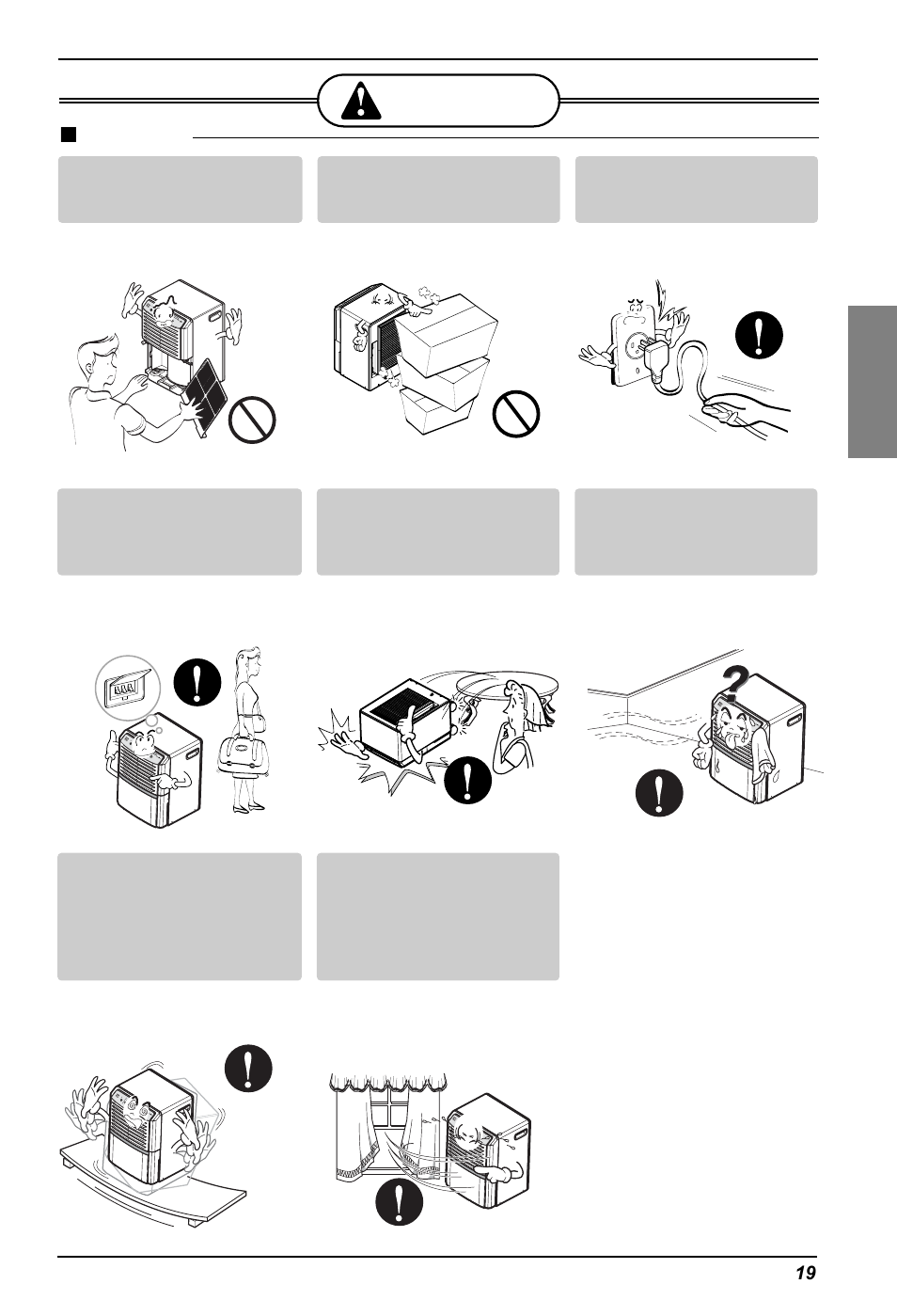 19