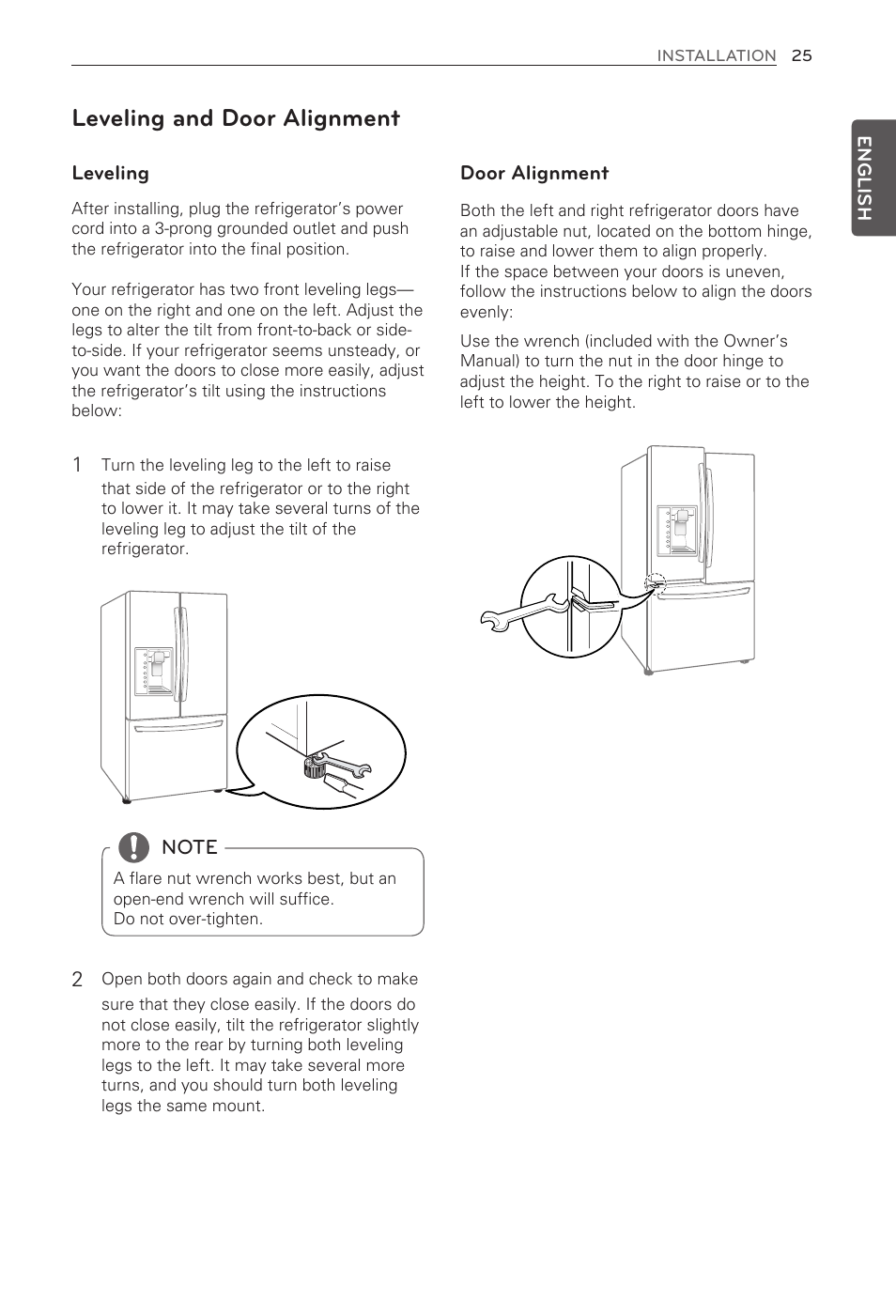 INSTALLATION 25

ENGLISH

Leveling and Door Alignment

Leveling

After installing, plug the refrigerator's power cord into a 3-prong grounded outlet and push the refrigerator into the final position.

Your refrigerator has two front leveling legs—one on the right and one on the left. Adjust the legs to alter the tilt from front-to-back or side-to-side. If your refrigerator seems unsteady, or you want the doors to close more easily, adjust the refrigerator's tilt using the instructions below:

1 Turn the leveling leg to the left to raise that side of the refrigerator or to the right to lower it. It may take several turns of the leveling leg to adjust the tilt of the refrigerator.

NOTE

A flare nut wrench works best, but an open-end wrench will suffice.
Do not over-tighten.

2 Open both doors again and check to make sure that they close easily. If the doors do not close easily, tilt the refrigerator slightly more to the rear by turning both leveling legs to the left. It may take several more turns, and you should turn both leveling legs the same mount.

Door Alignment

Both the left and right refrigerator doors have an adjustable nut, located on the bottom hinge, to raise and lower them to align properly.
If the space between your doors is uneven, follow the instructions below to align the doors evenly:

Use the wrench (included with the Owner's Manual) to turn the nut in the door hinge to adjust the height. To the right to raise or to the left to lower the height.